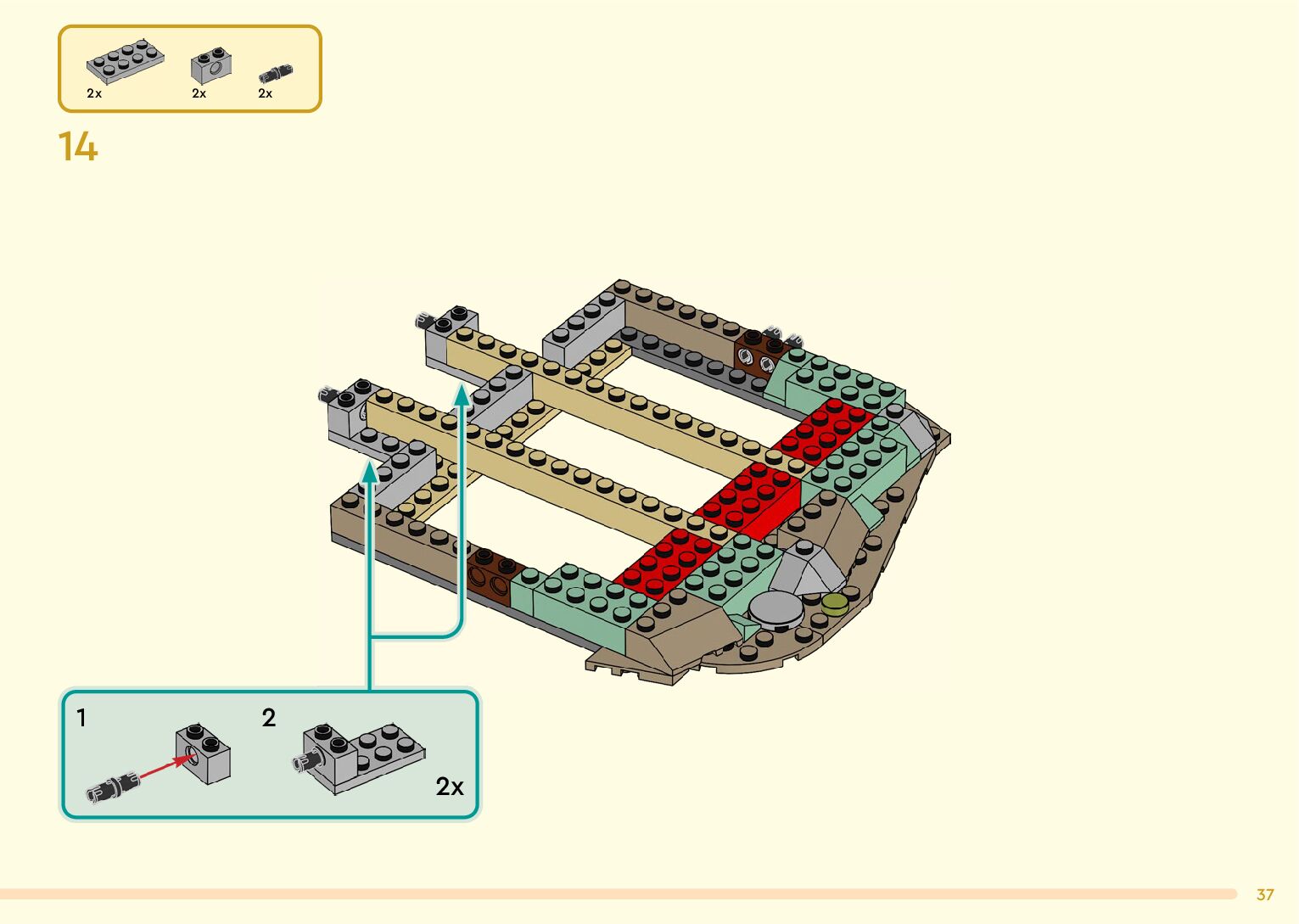 2x 2x 2x

14

1

2

2x

37