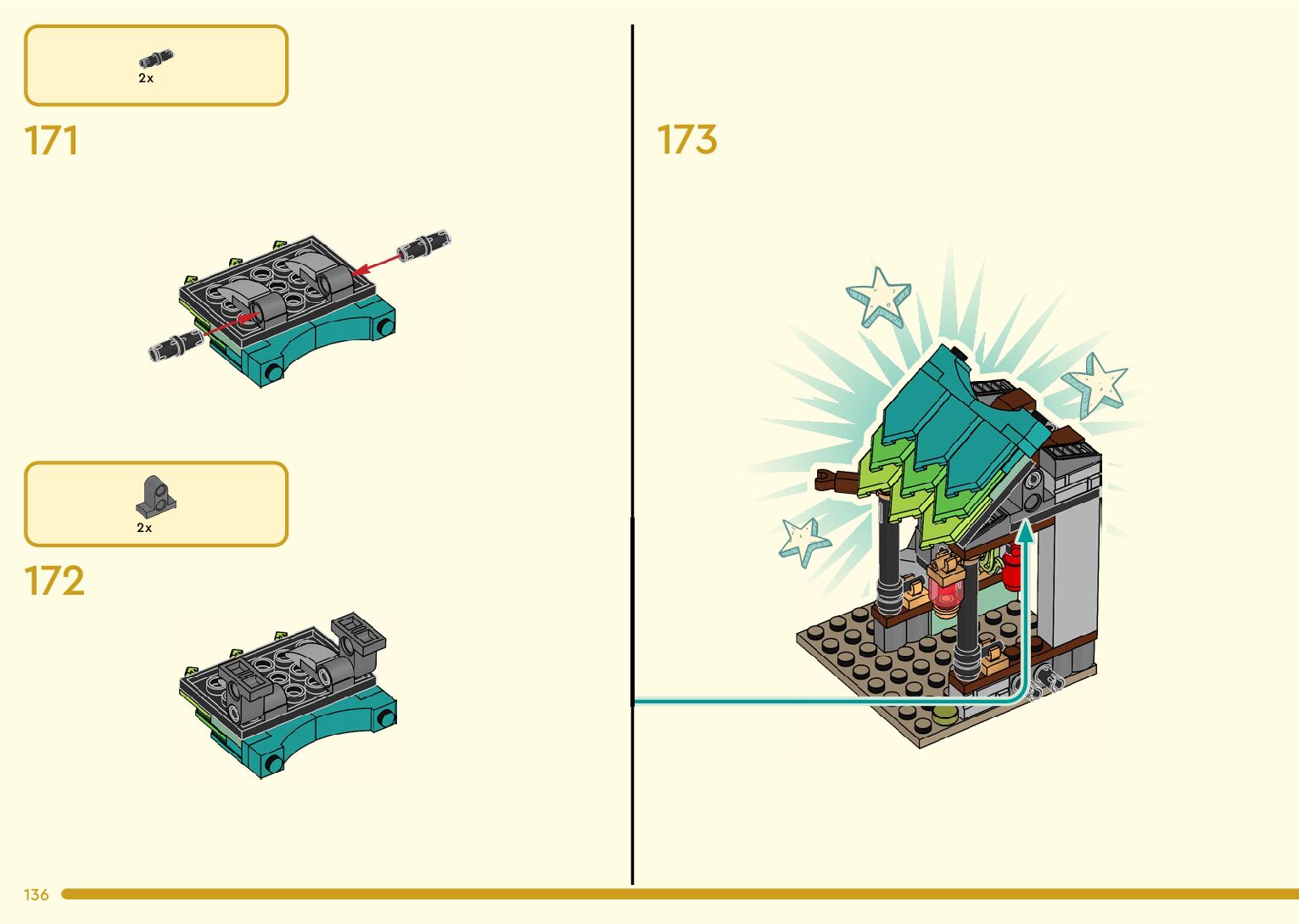 2x

171

2x

172

173

136