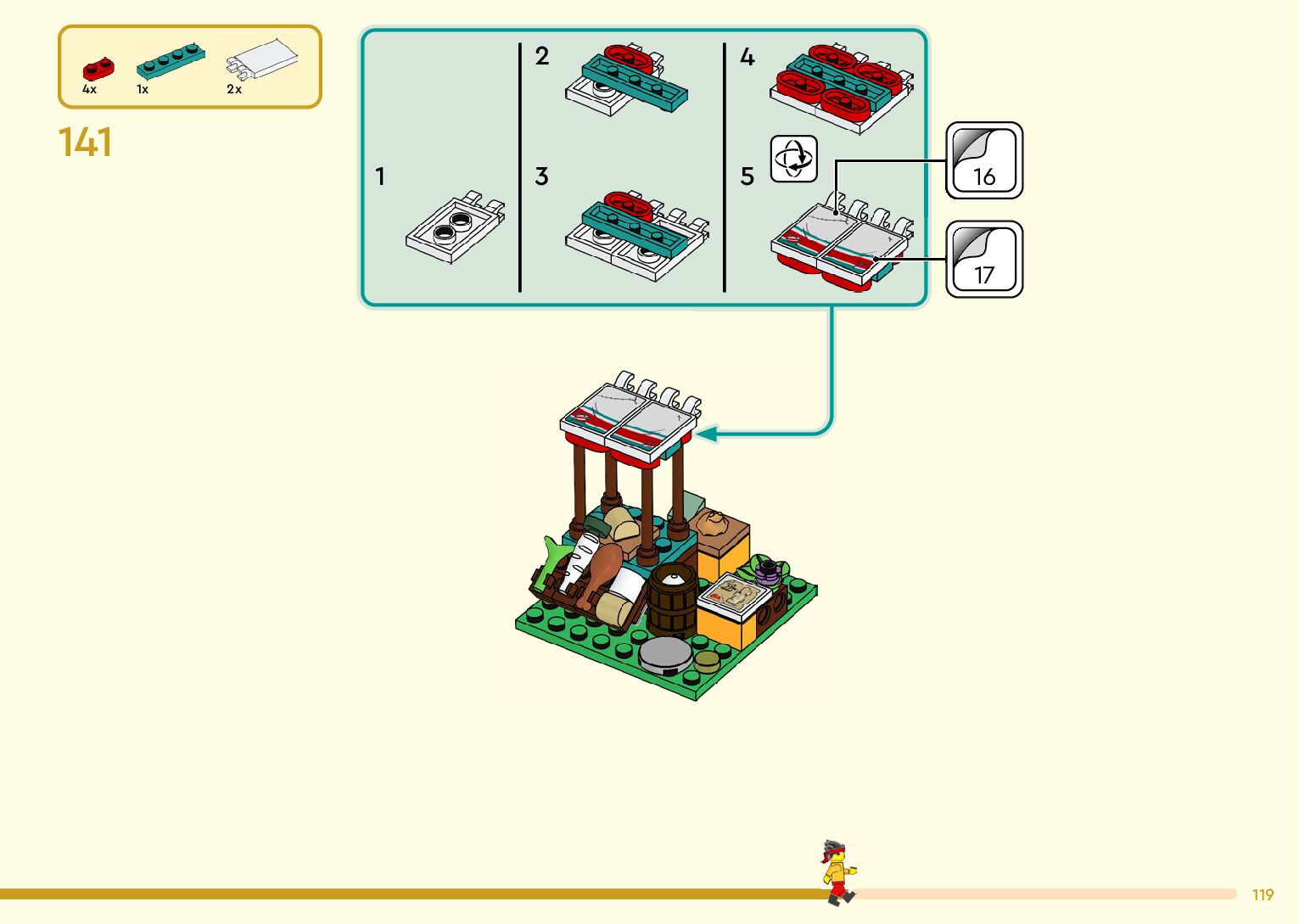 4x 1x 2x

141

1

2

3

4

5

16

17

119