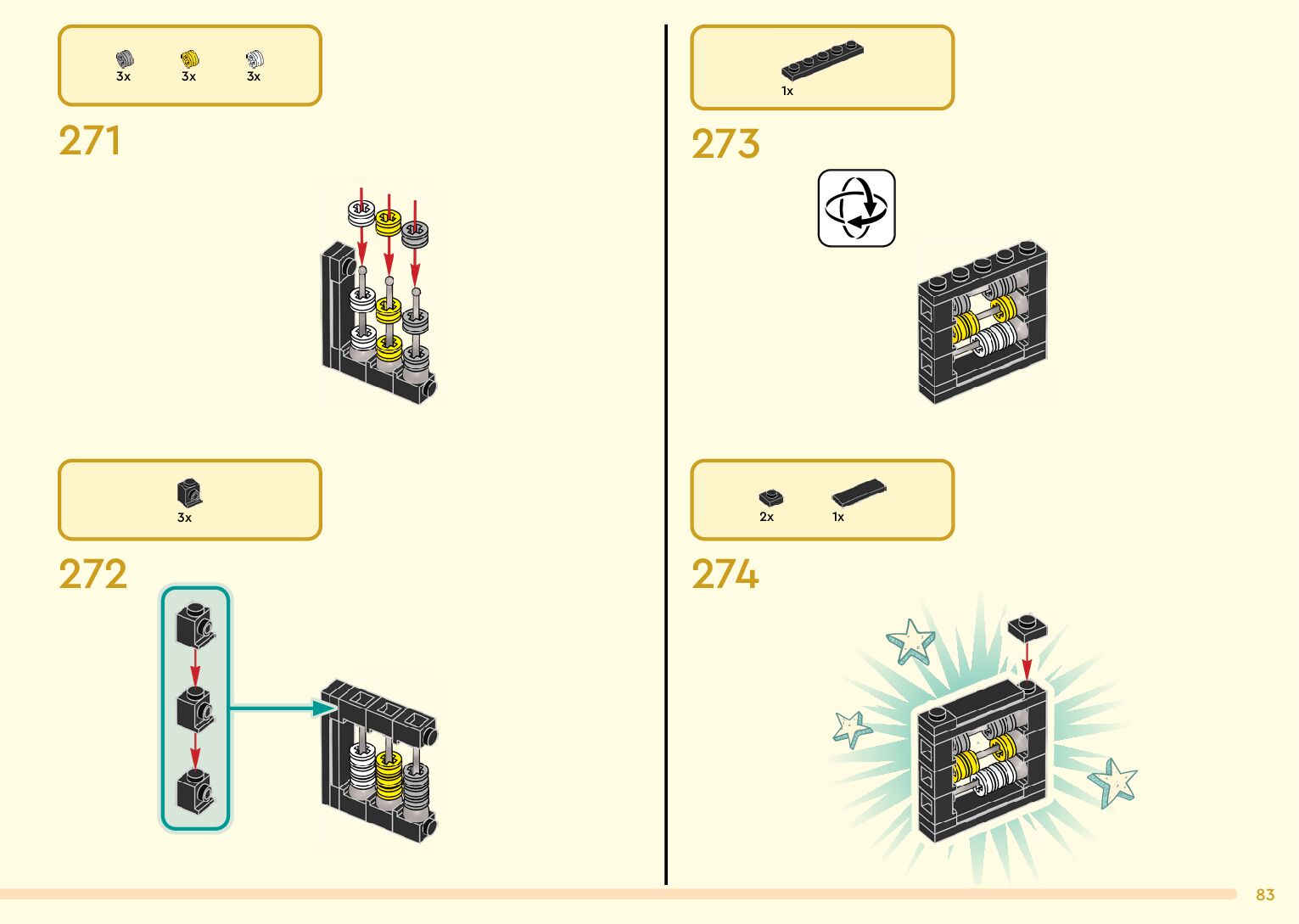 3x 3x 3x

271

3x

272

1x

273

2x 1x

274

83