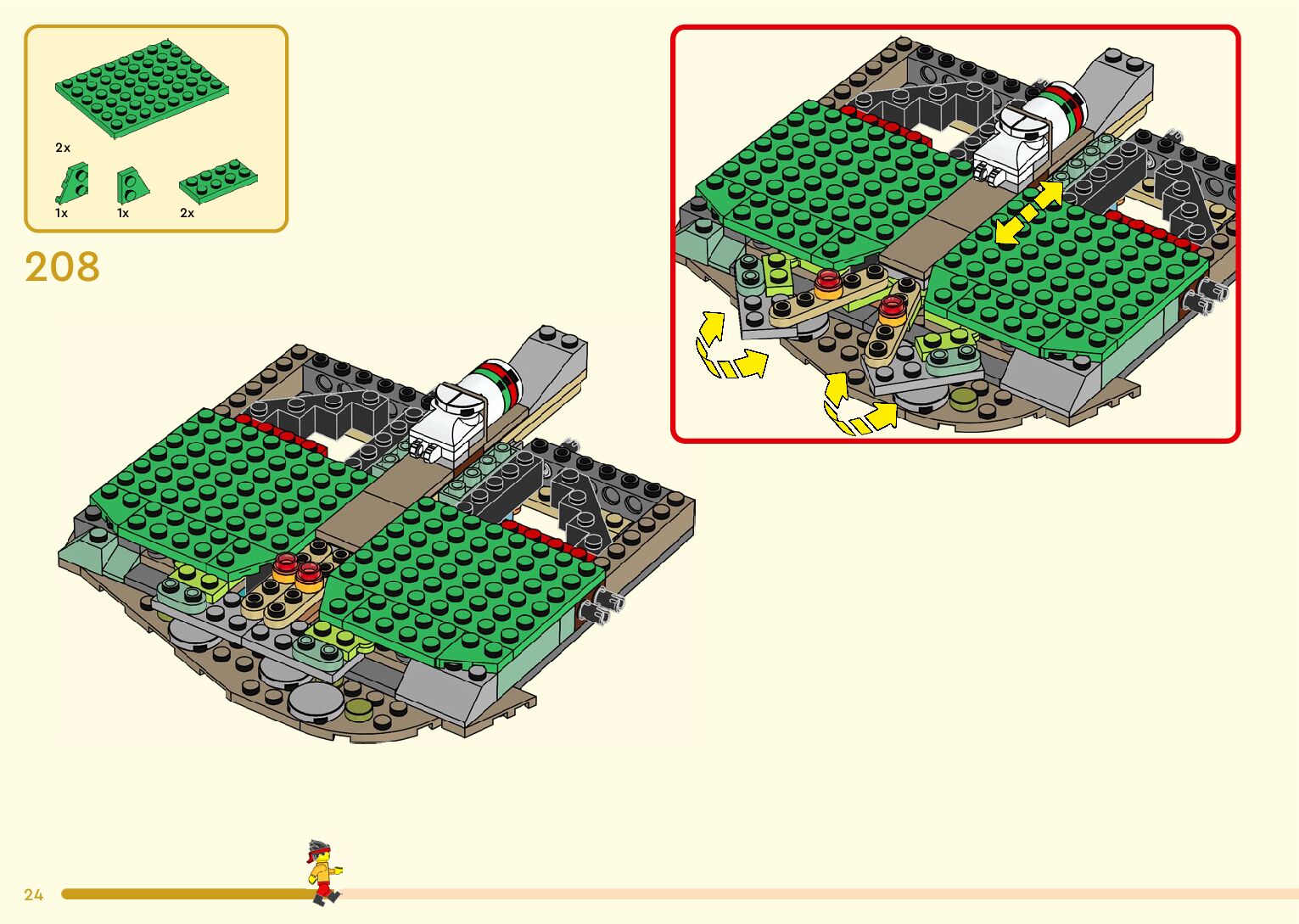 2x

1x

1x

2x

208

24