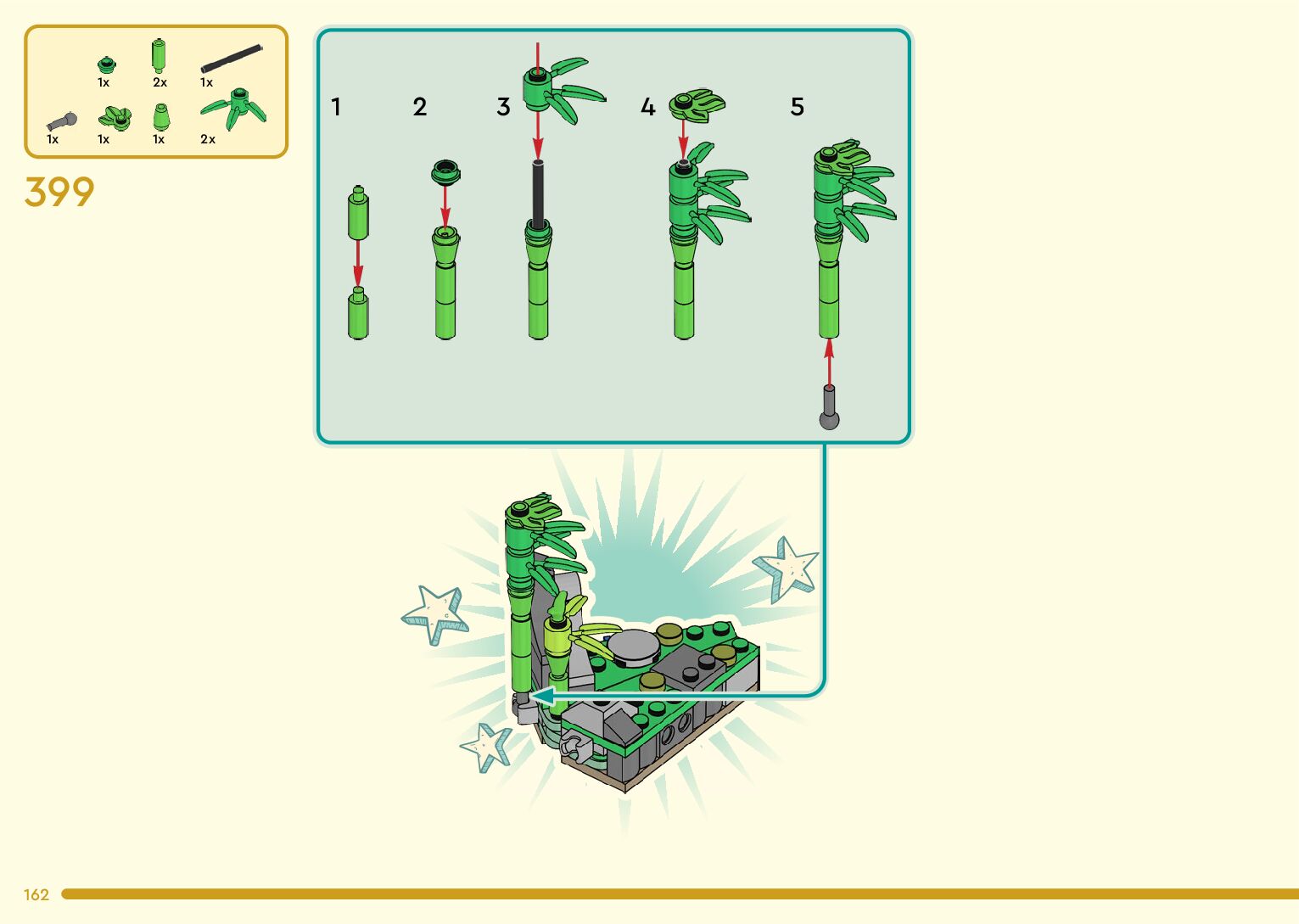 1x 2x 1x
1x 1x 1x 2x

399

1 2 3 4 5

162