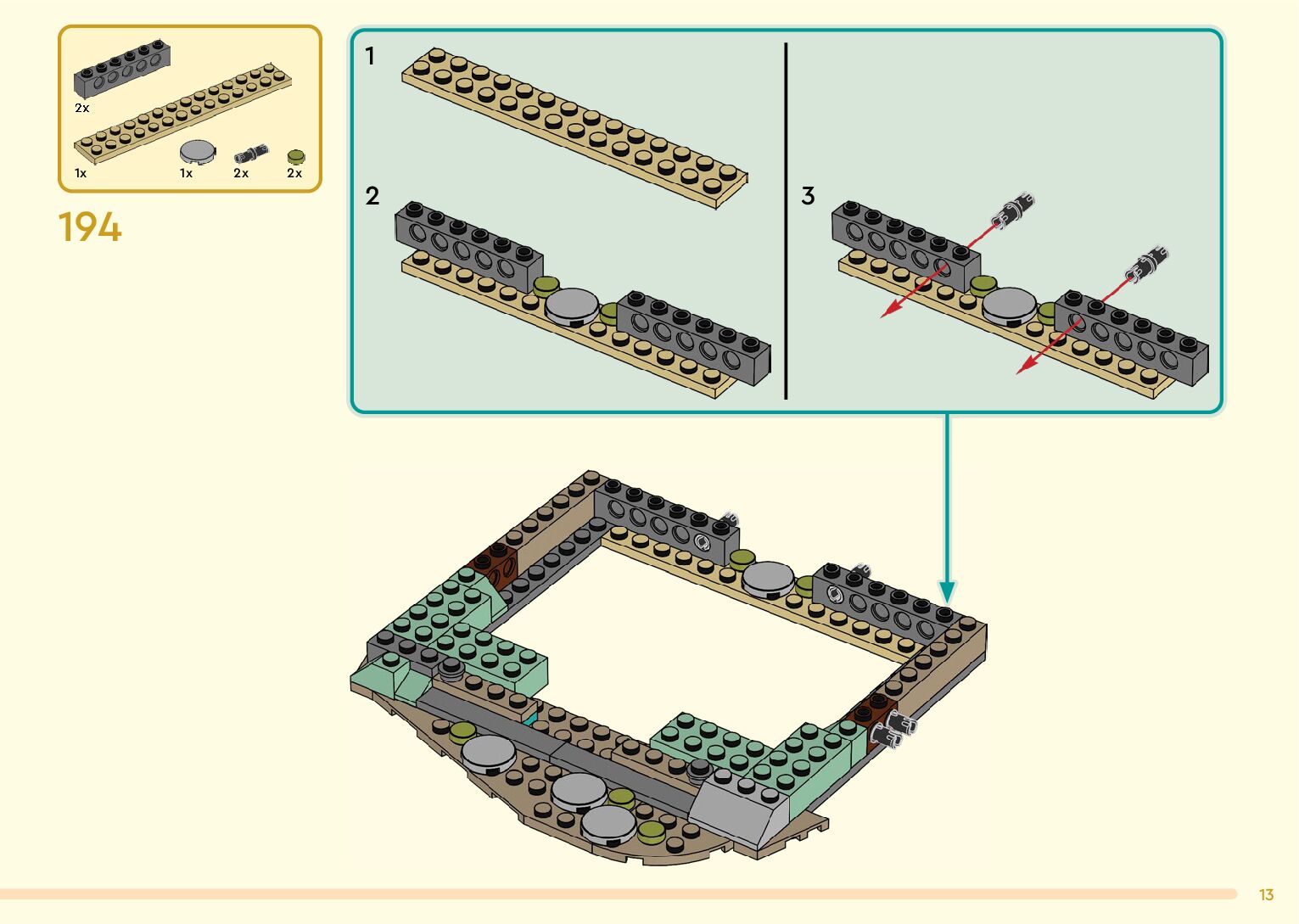 2x
1x
1x
2x
2x
194
1
2
3
13