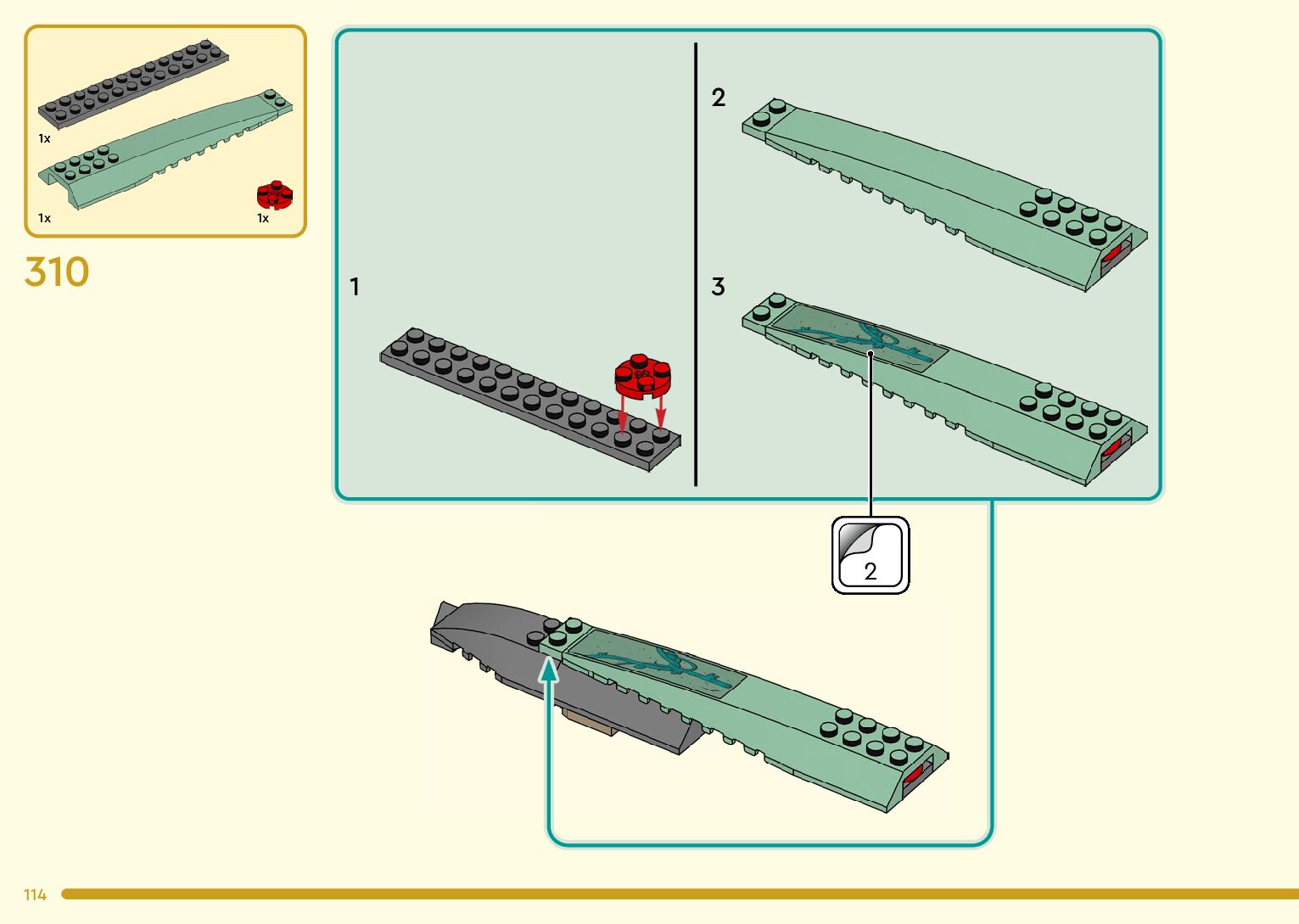 1x

1x

1x

310

1

2

3

2

114