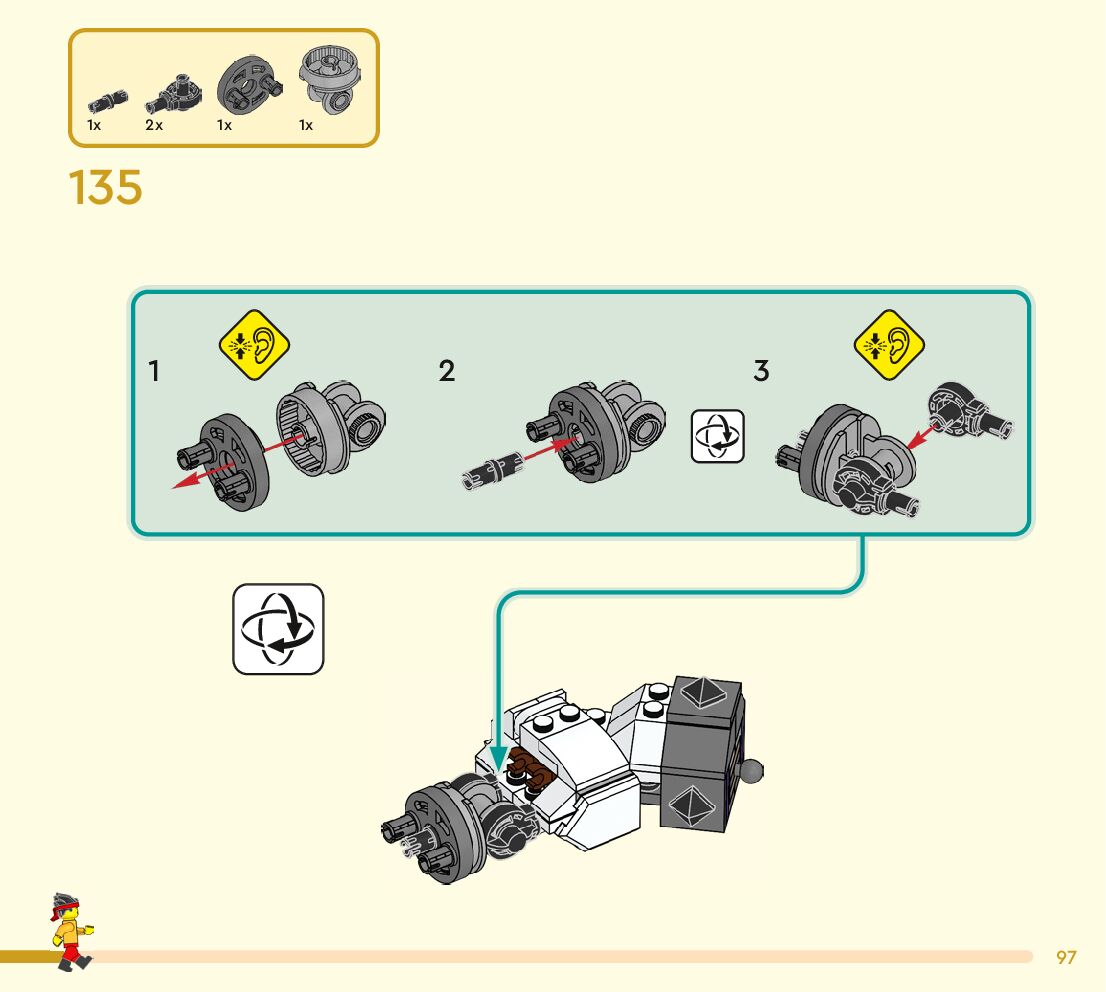 1x 2x 1x 1x

135

1

2

3

97