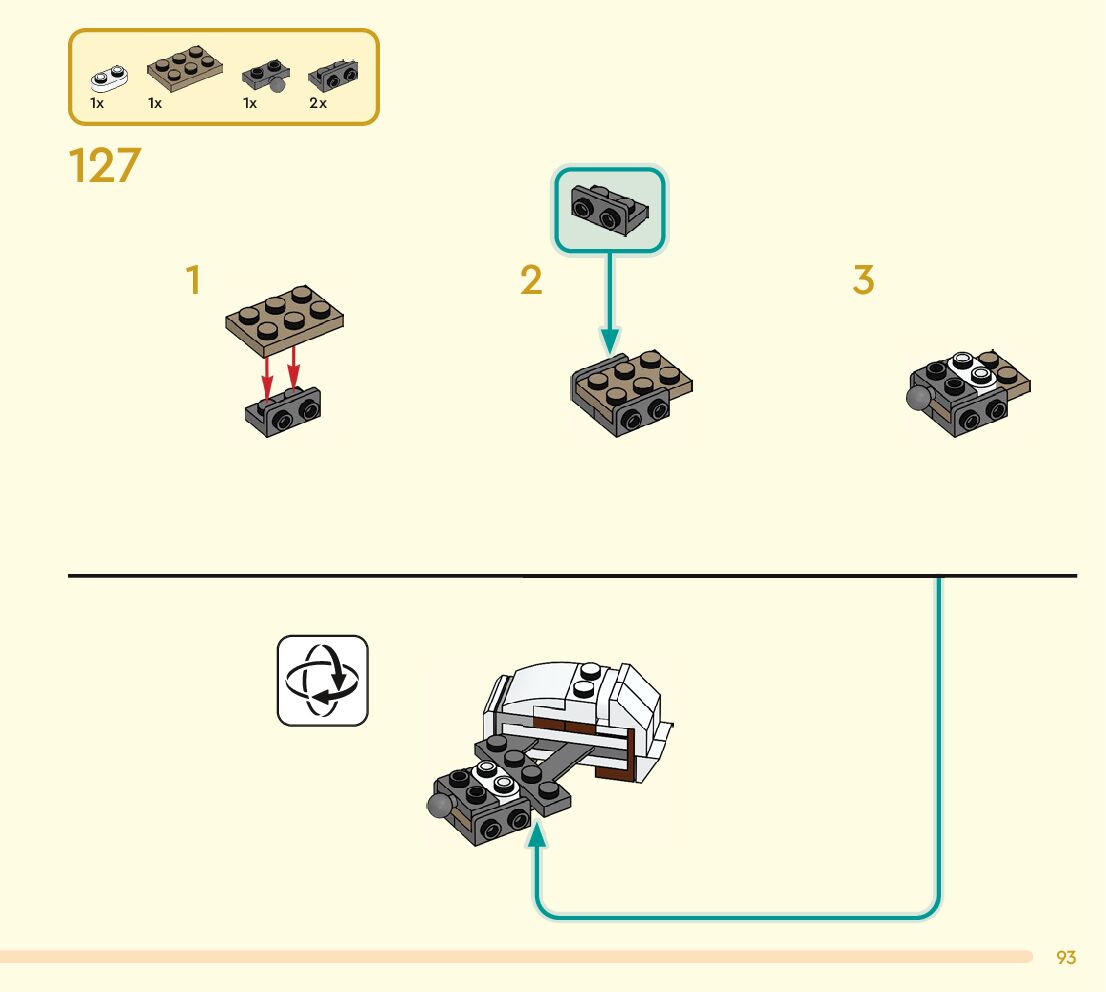 1x 1x 1x 2x

127

1

2

3

93