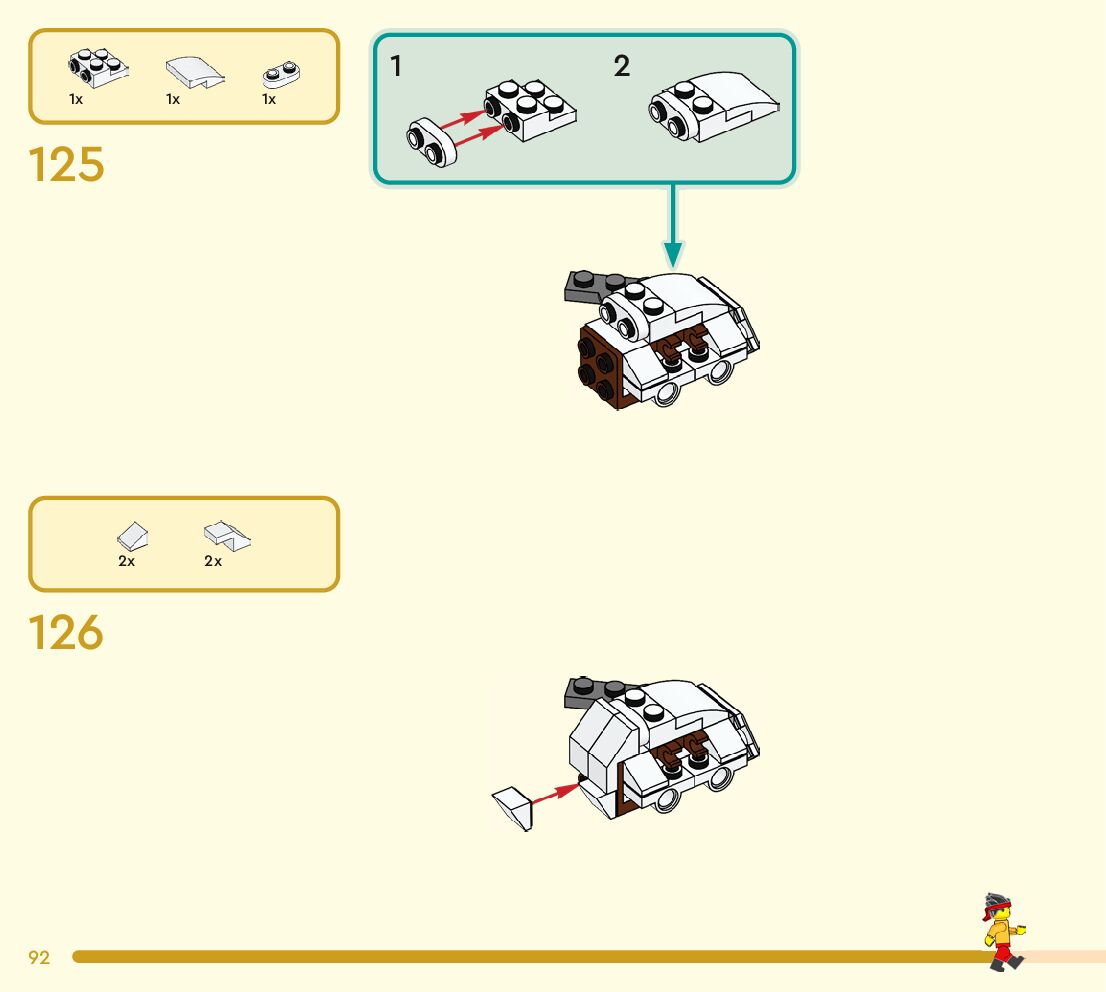 1x 1x 1x

125

1

2

2x 2x

126

92