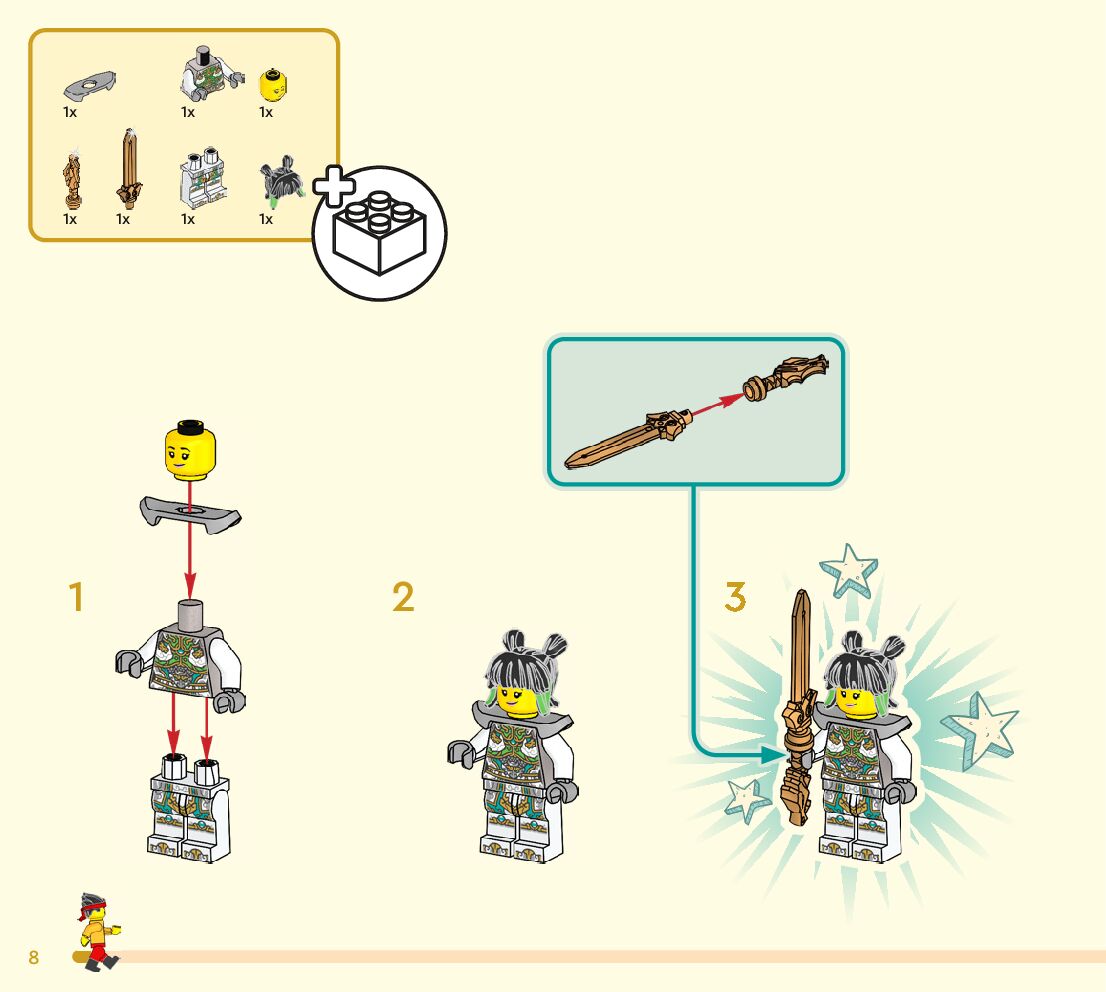 1x
1x
1x
1x
1x
1x
1x

1

2

3

8