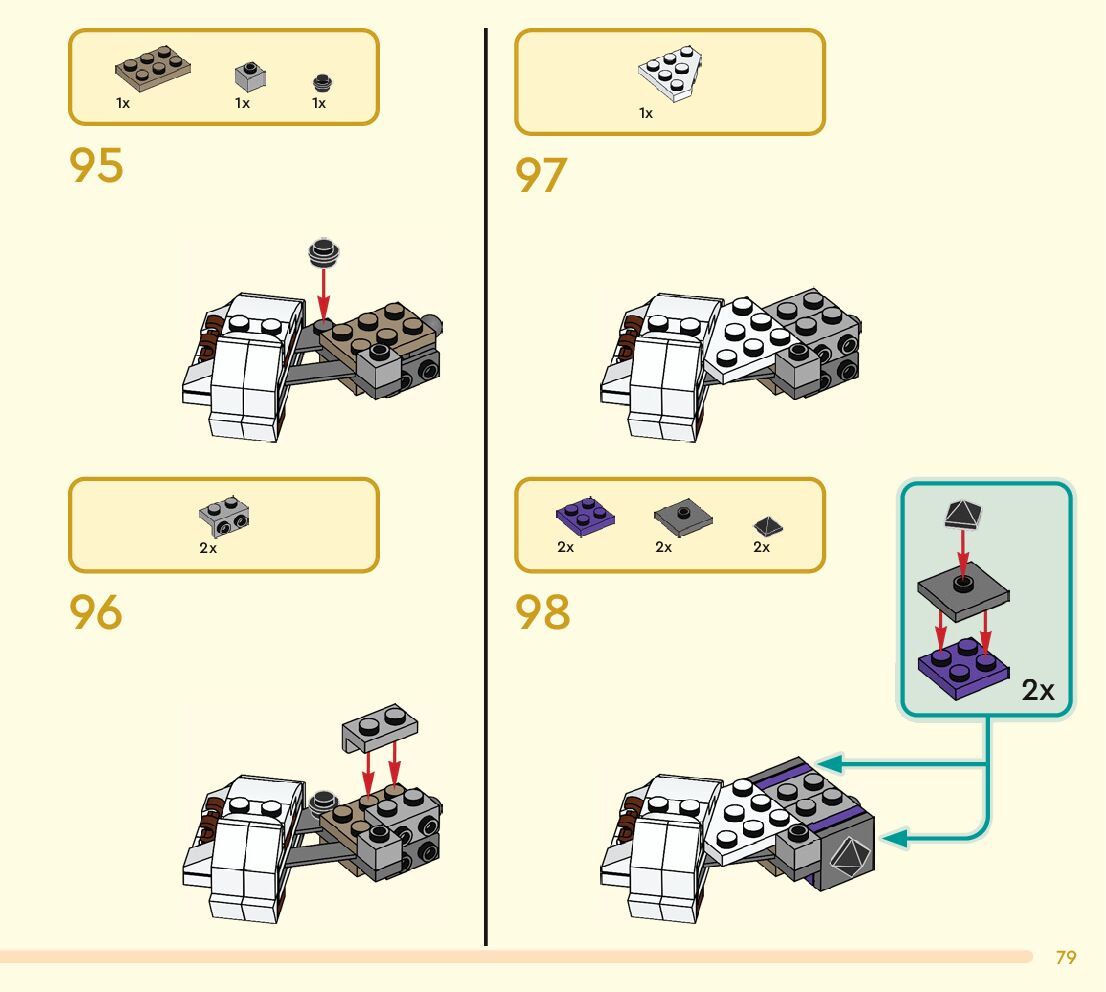 1x 1x 1x

95

2x

96

1x

97

2x 2x 2x

98

2x

79