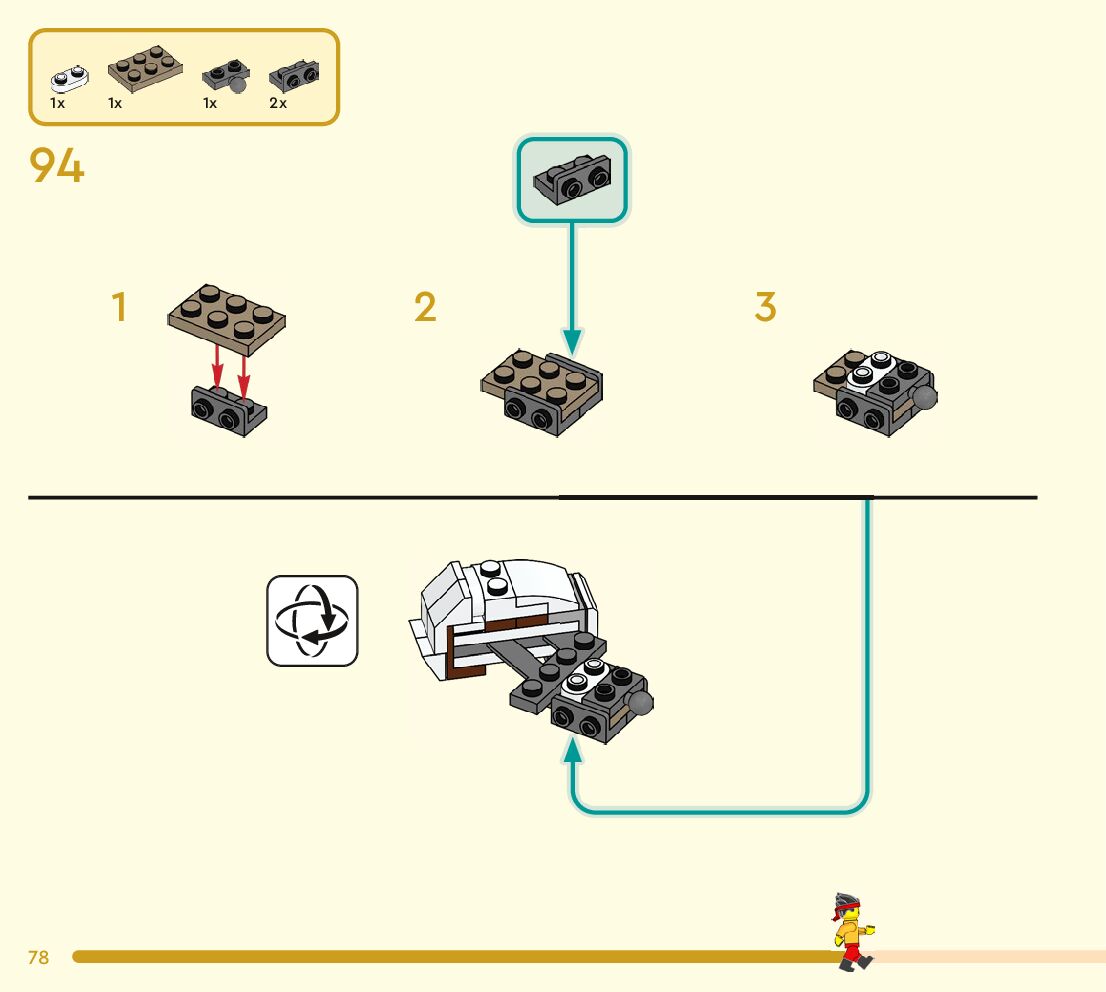 1x 1x 1x 2x

94

1

2

3

78