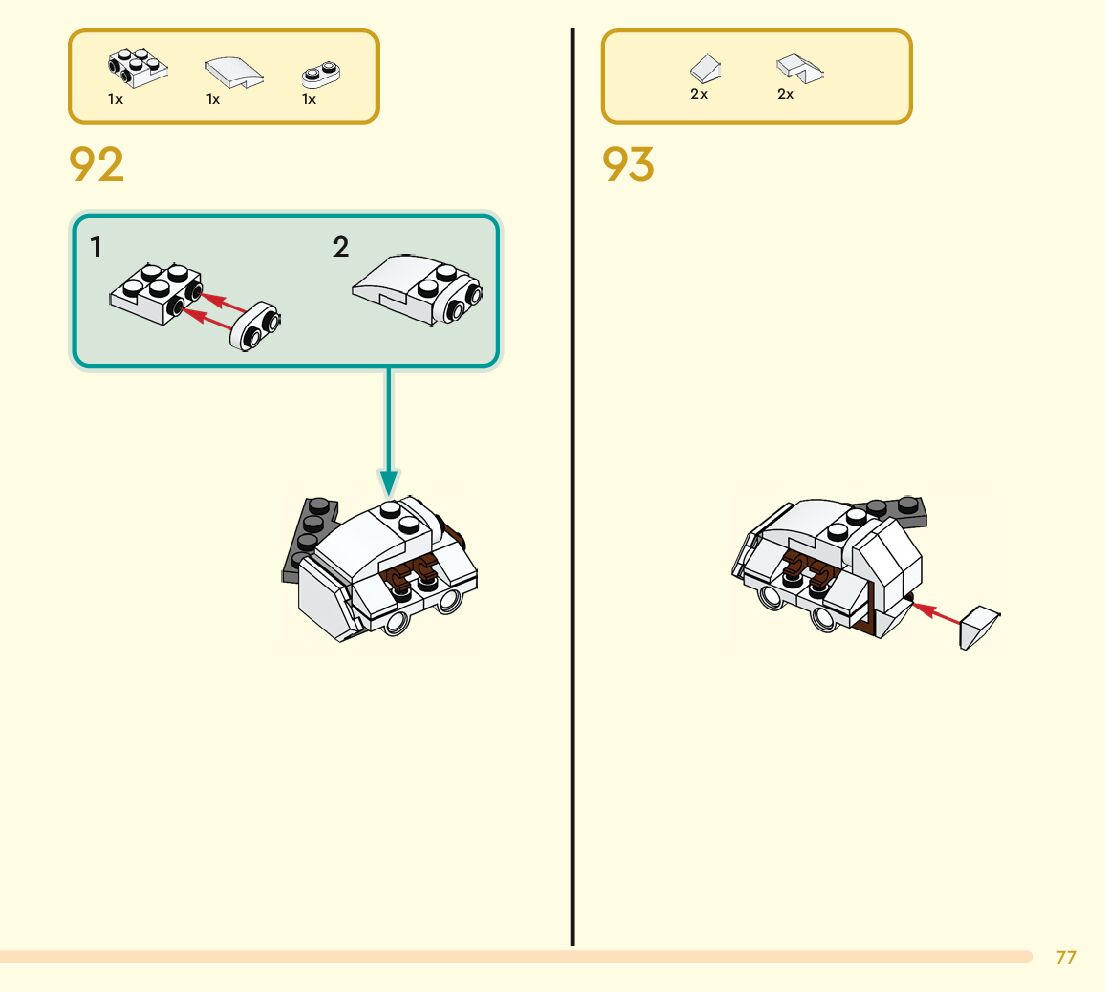 1x 1x 1x

92

1

2

2x 2x

93

77