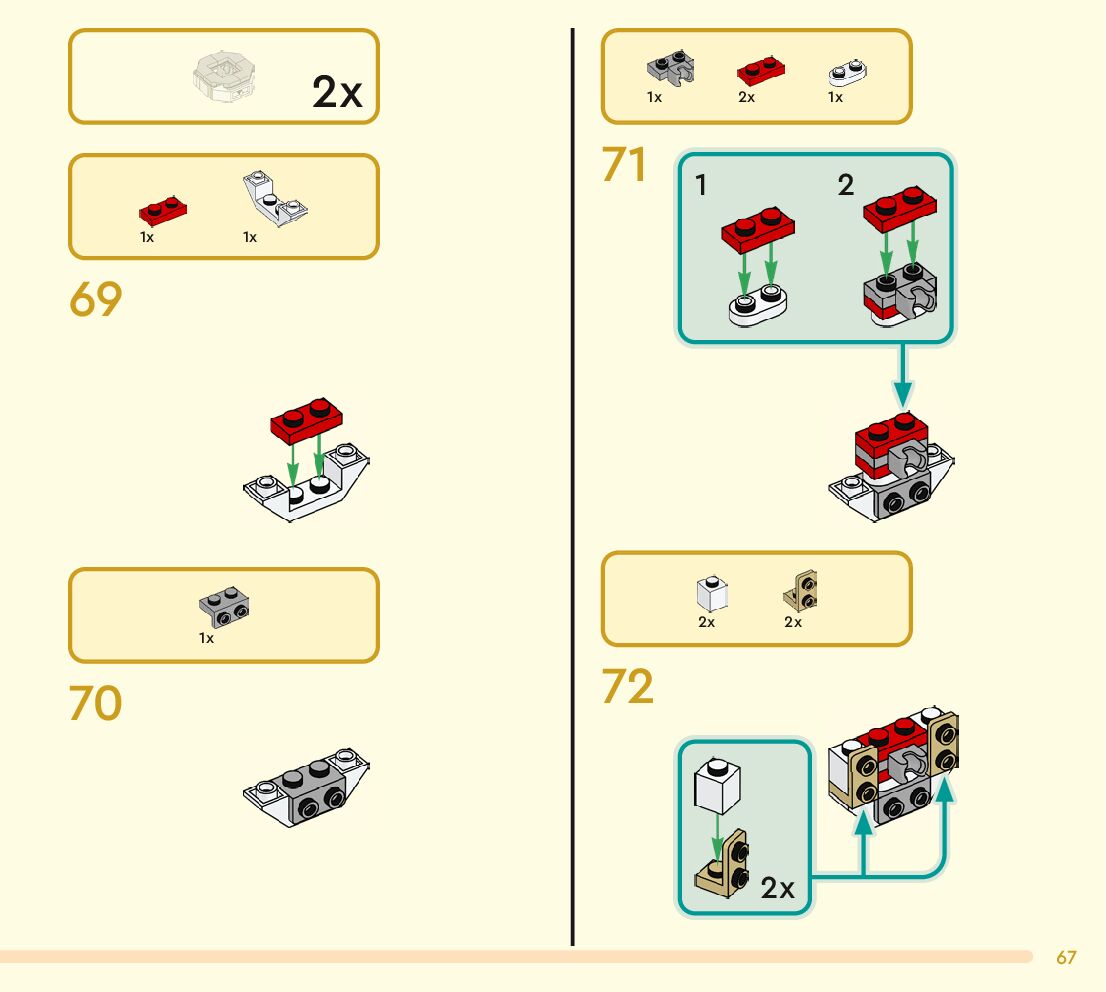 2x

1x 1x

69

1x

70

1x 2x 1x

71

1 2

2x 2x

72

2x

67