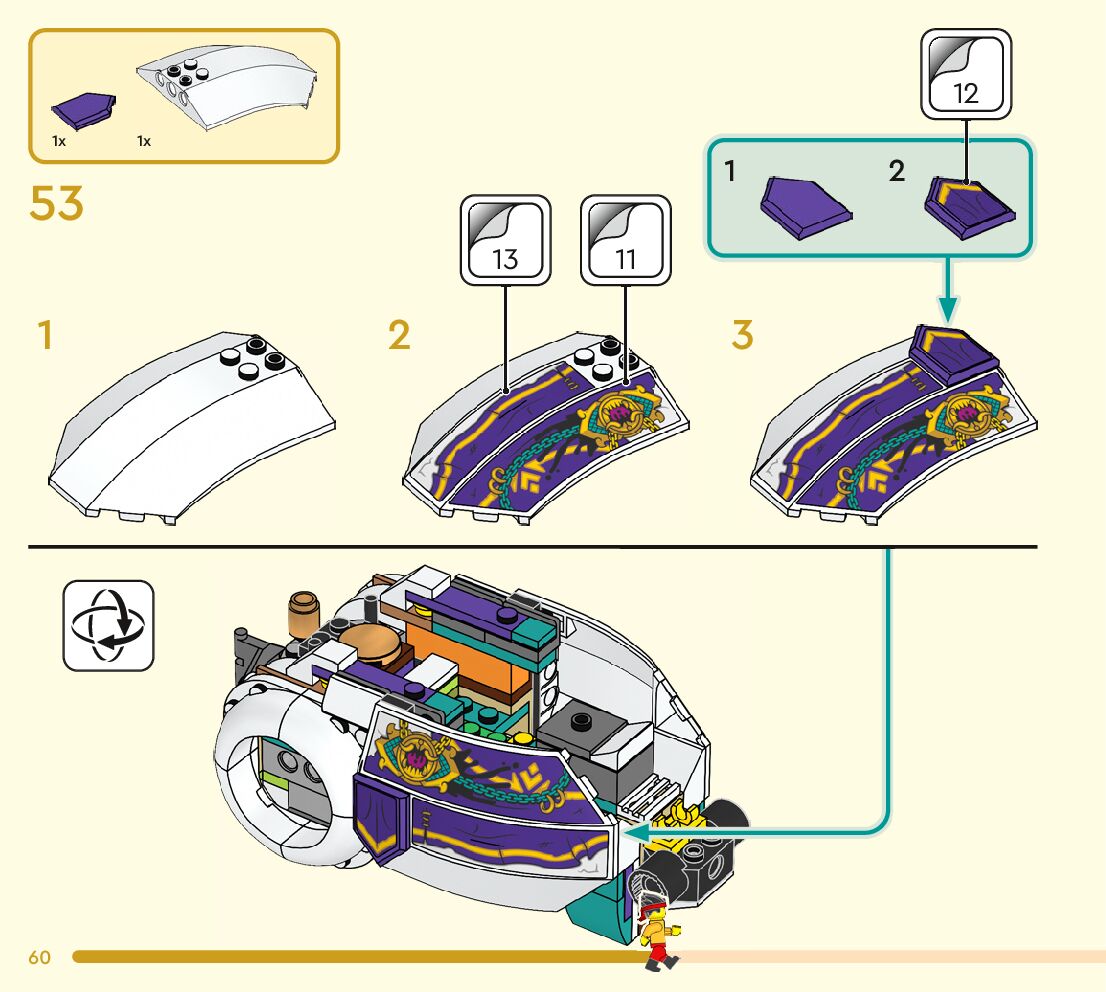 1x 1x

53

12

1 2

13 11

1 2 3

60