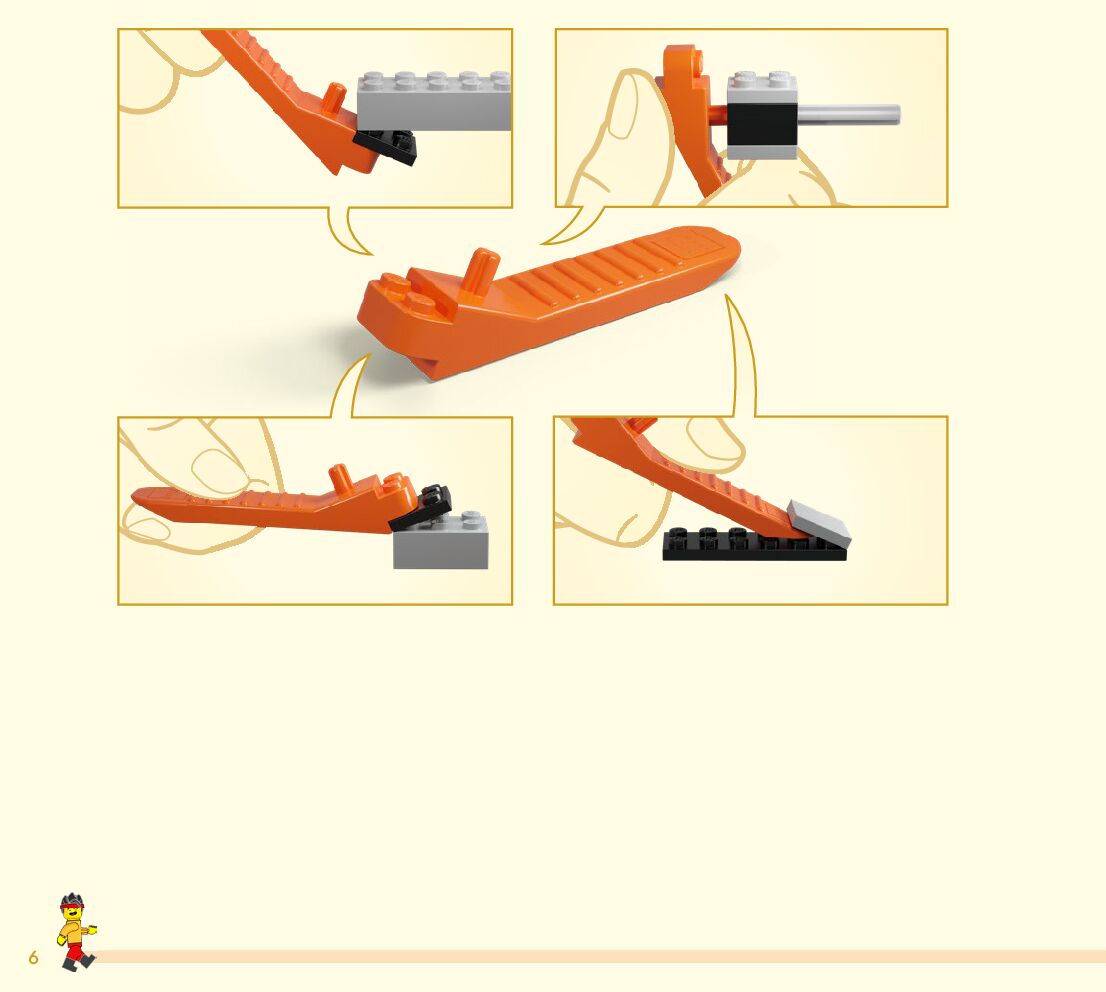 6