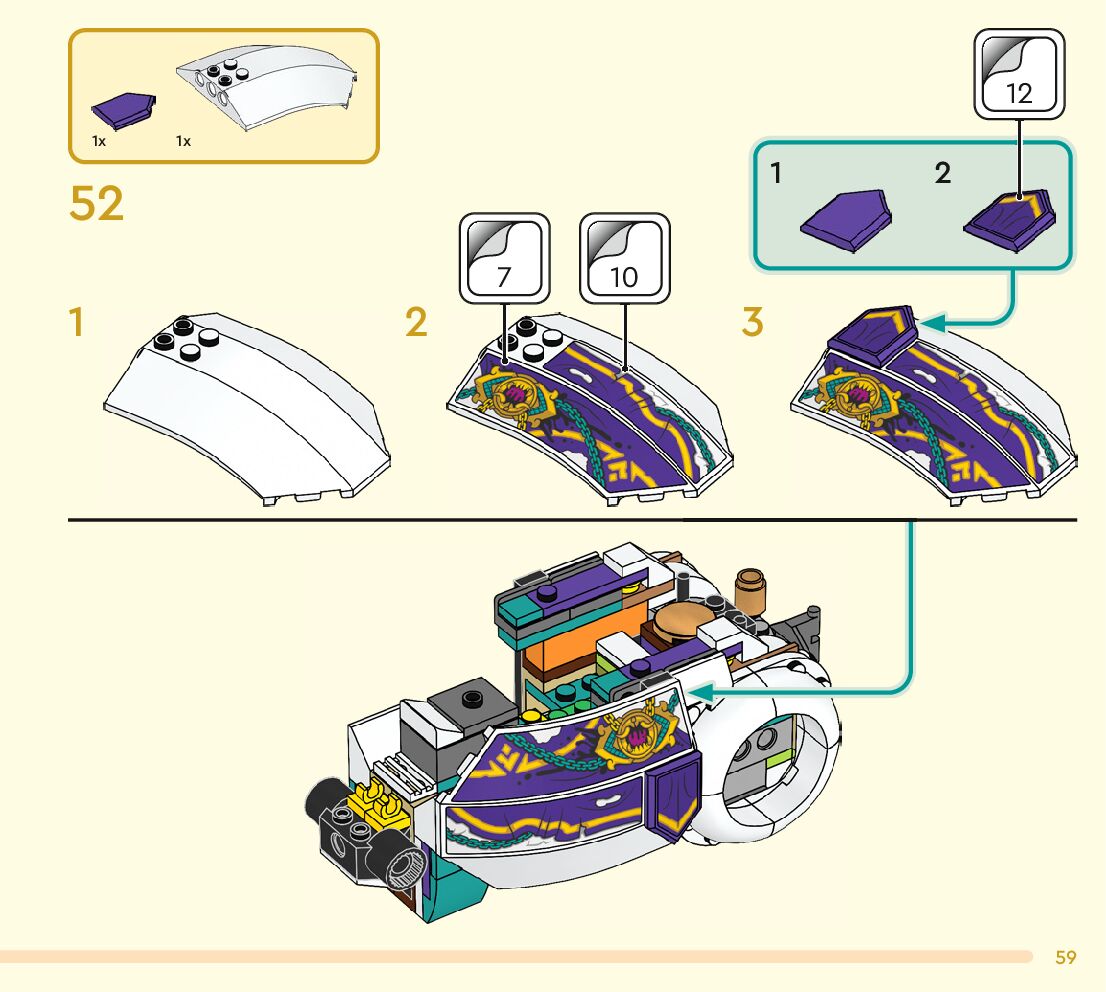 1x 1x

52

12

1 2

7 10

1 2 3

59