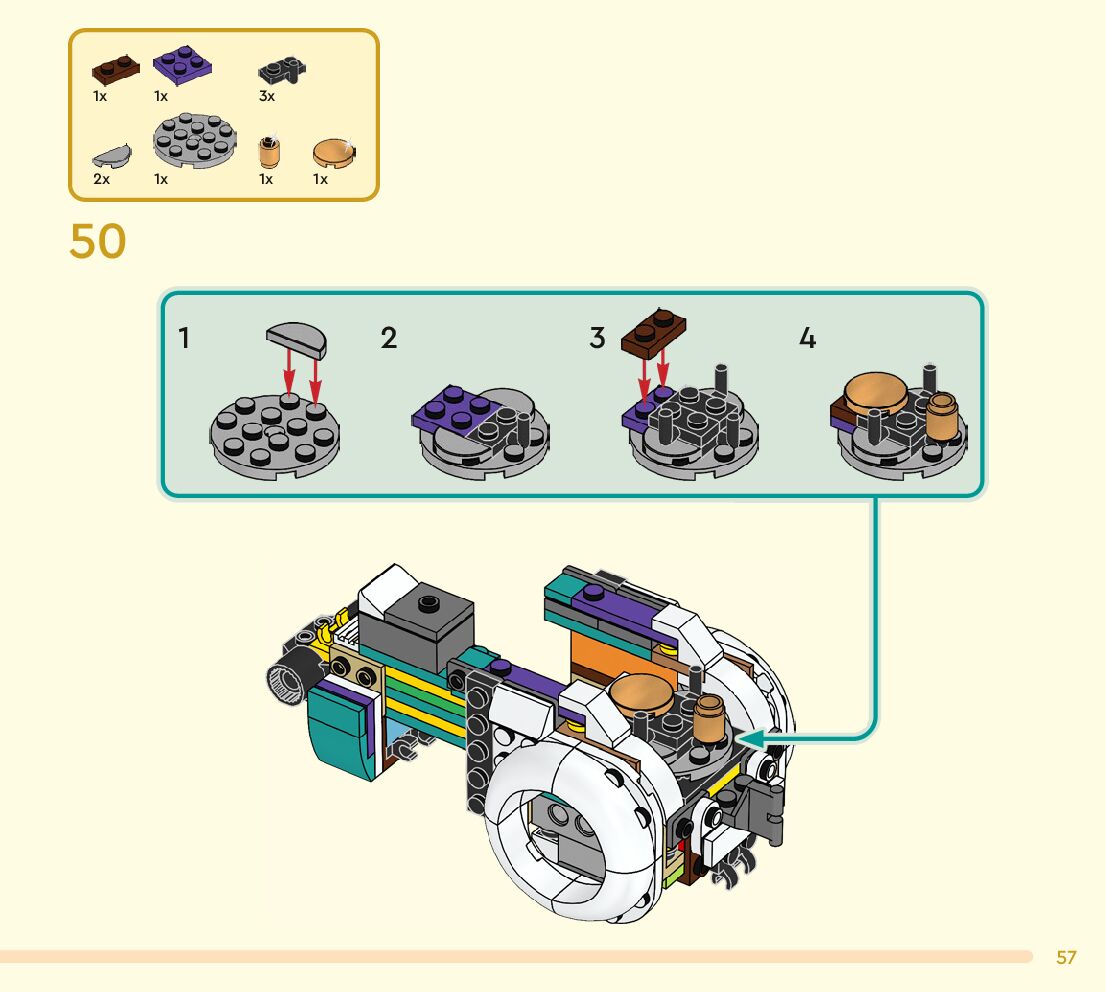 1x 1x 3x

2x 1x 1x 1x

50

1

2

3

4

57