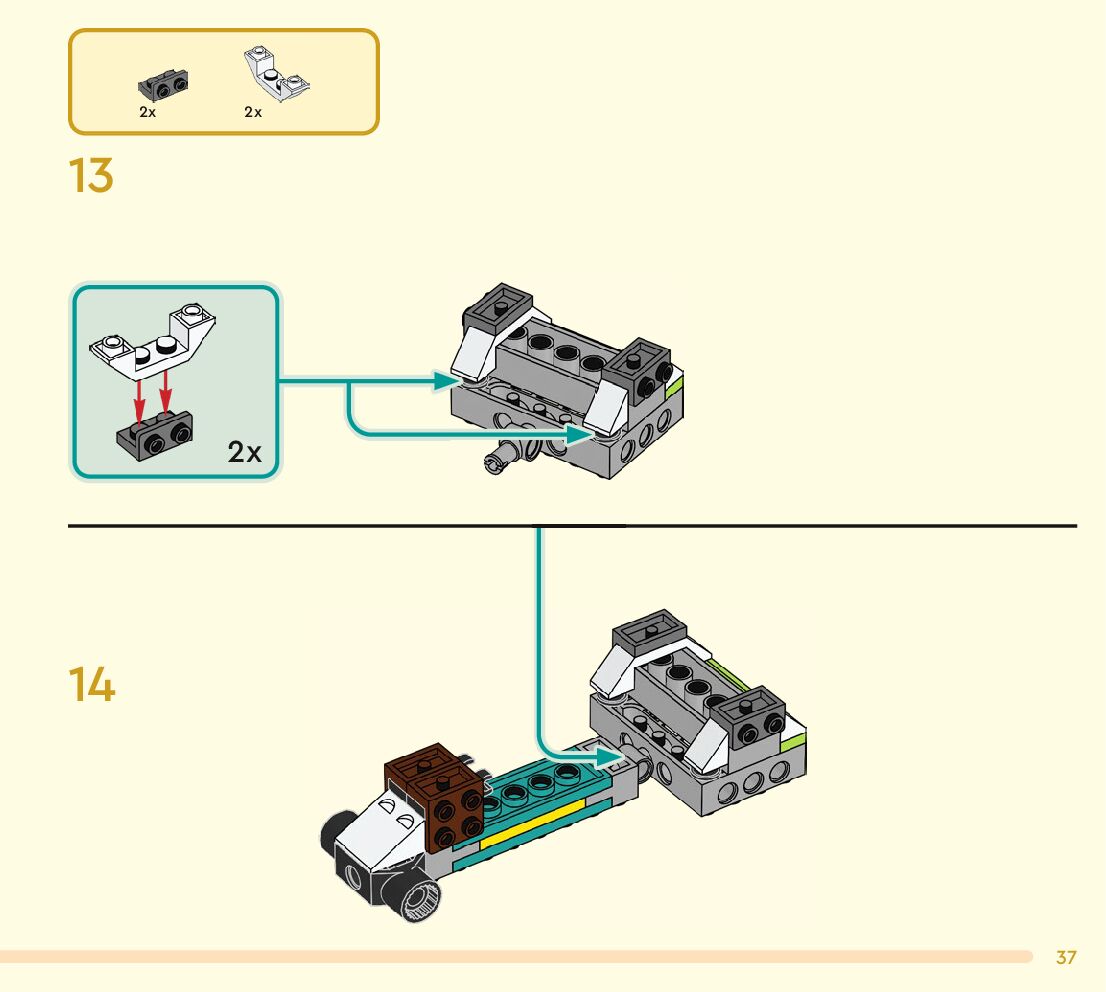 2x 2x

13

2x

14

37