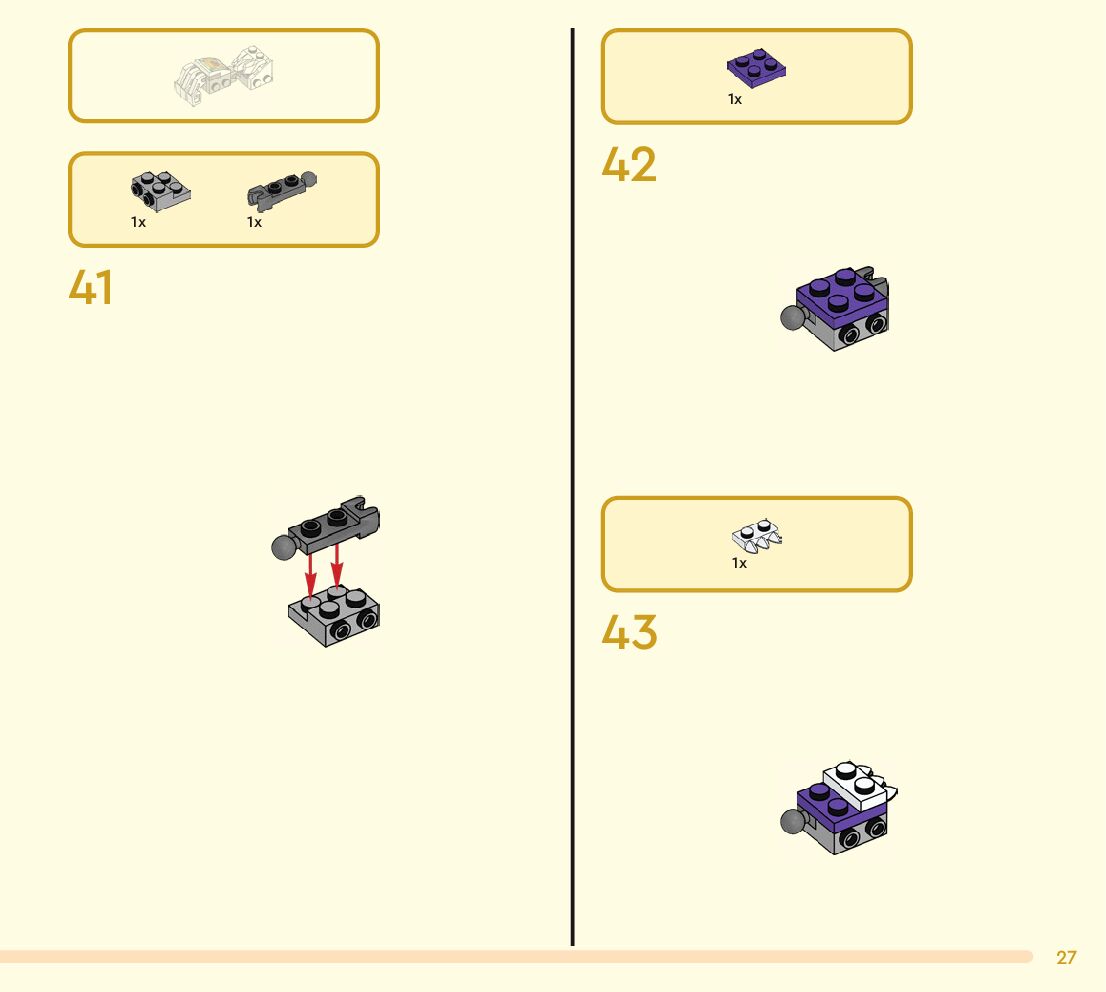 1x
1x

41

1x

42

1x

43

27