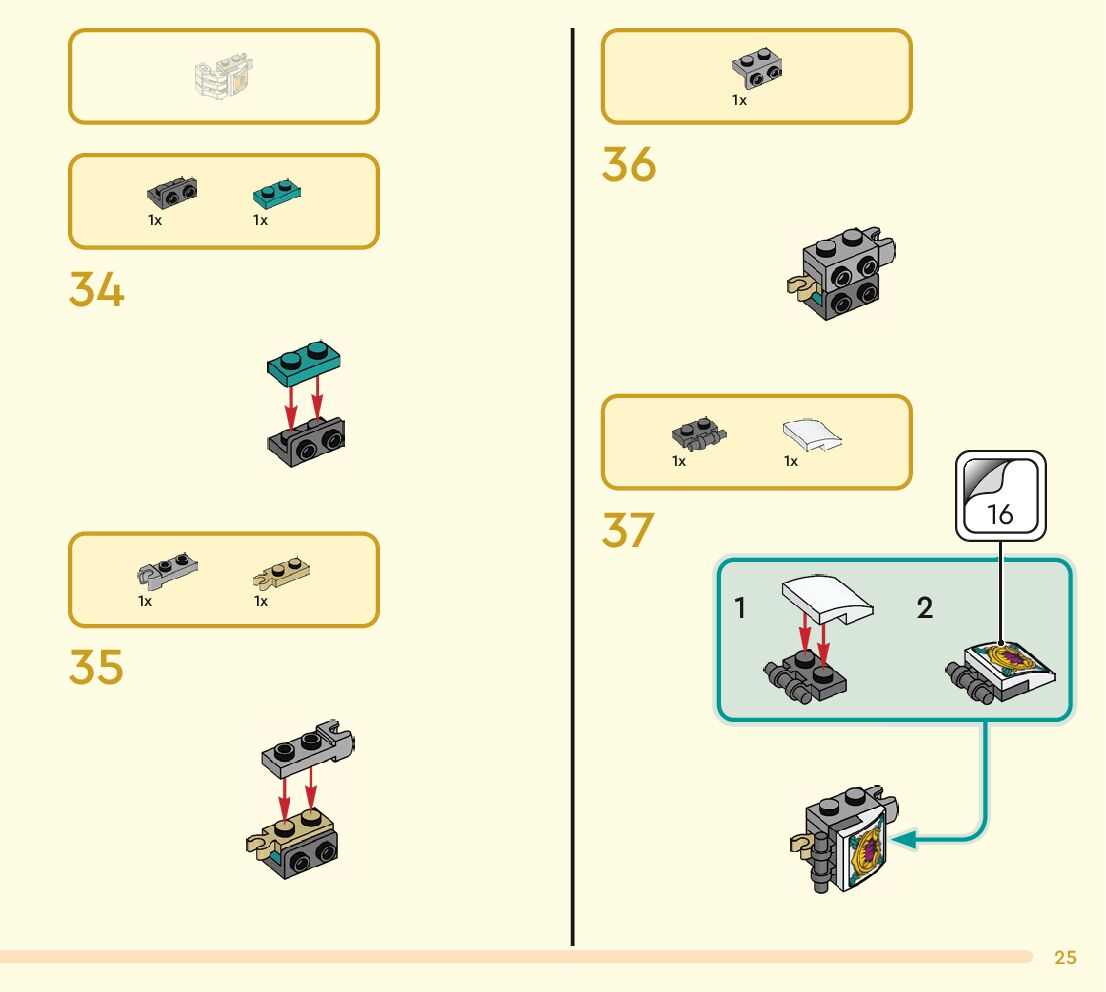 1x 1x

34

1x 1x

35

1x

36

1x 1x

37

16

1

2

25