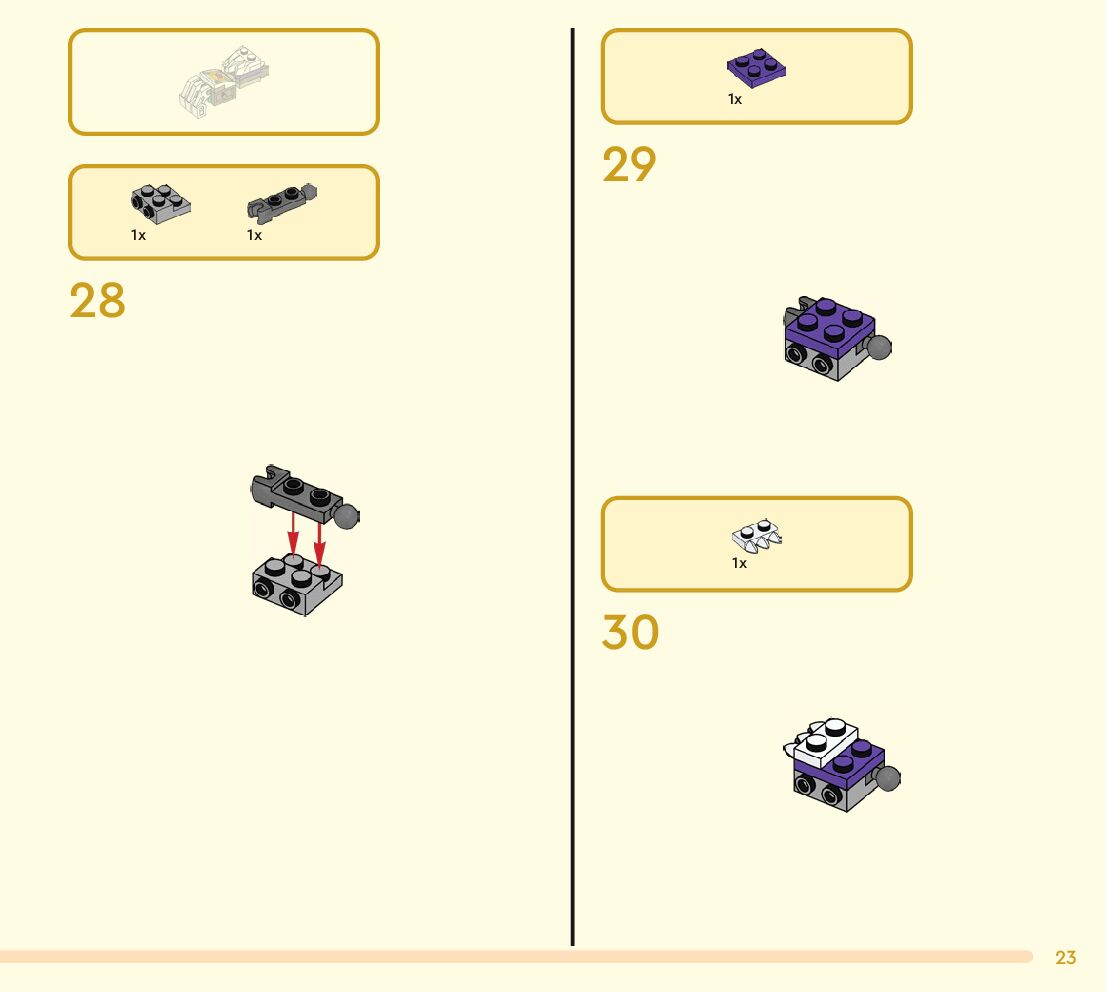 1x

1x

28

1x

29

1x

30

23