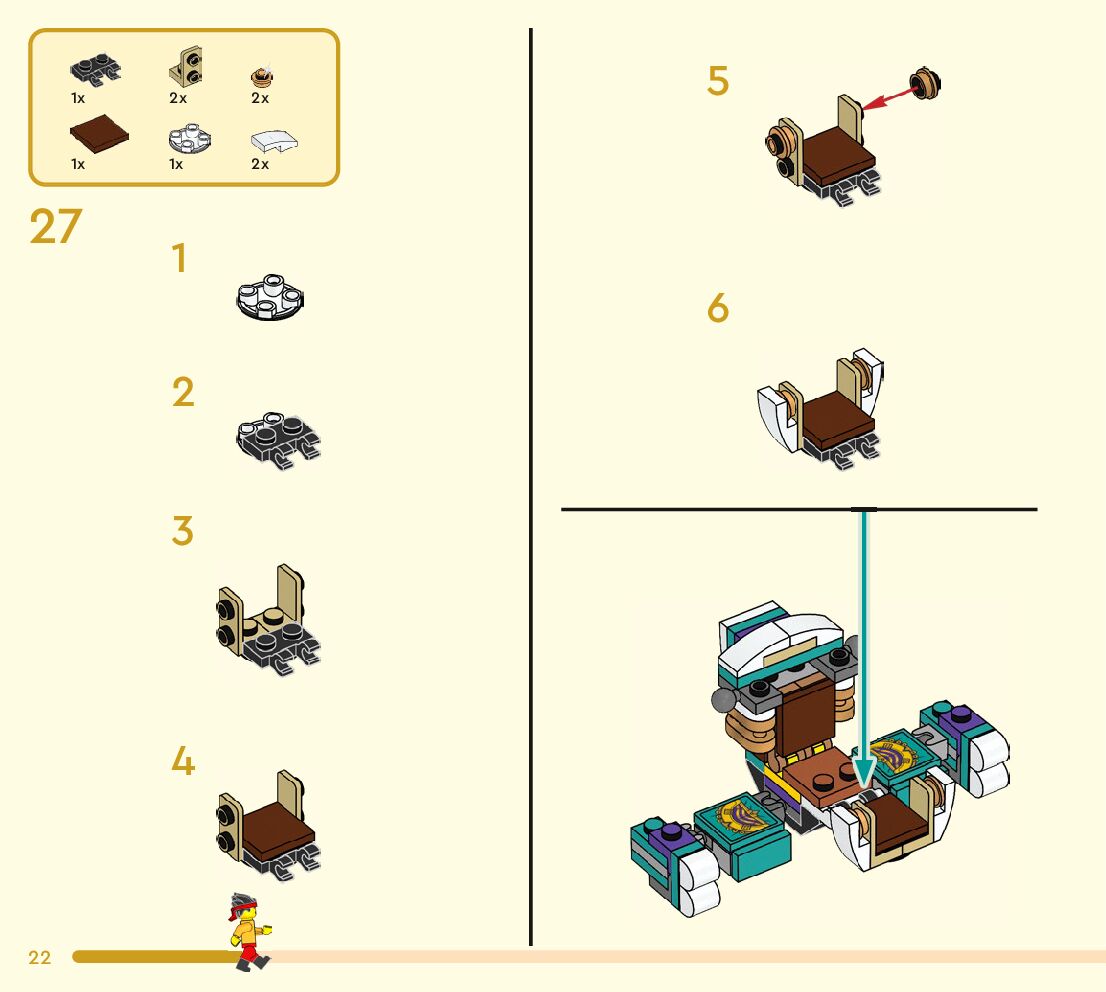 1x
2x
2x
1x
1x
2x

27

1

2

3

4

5

6

22