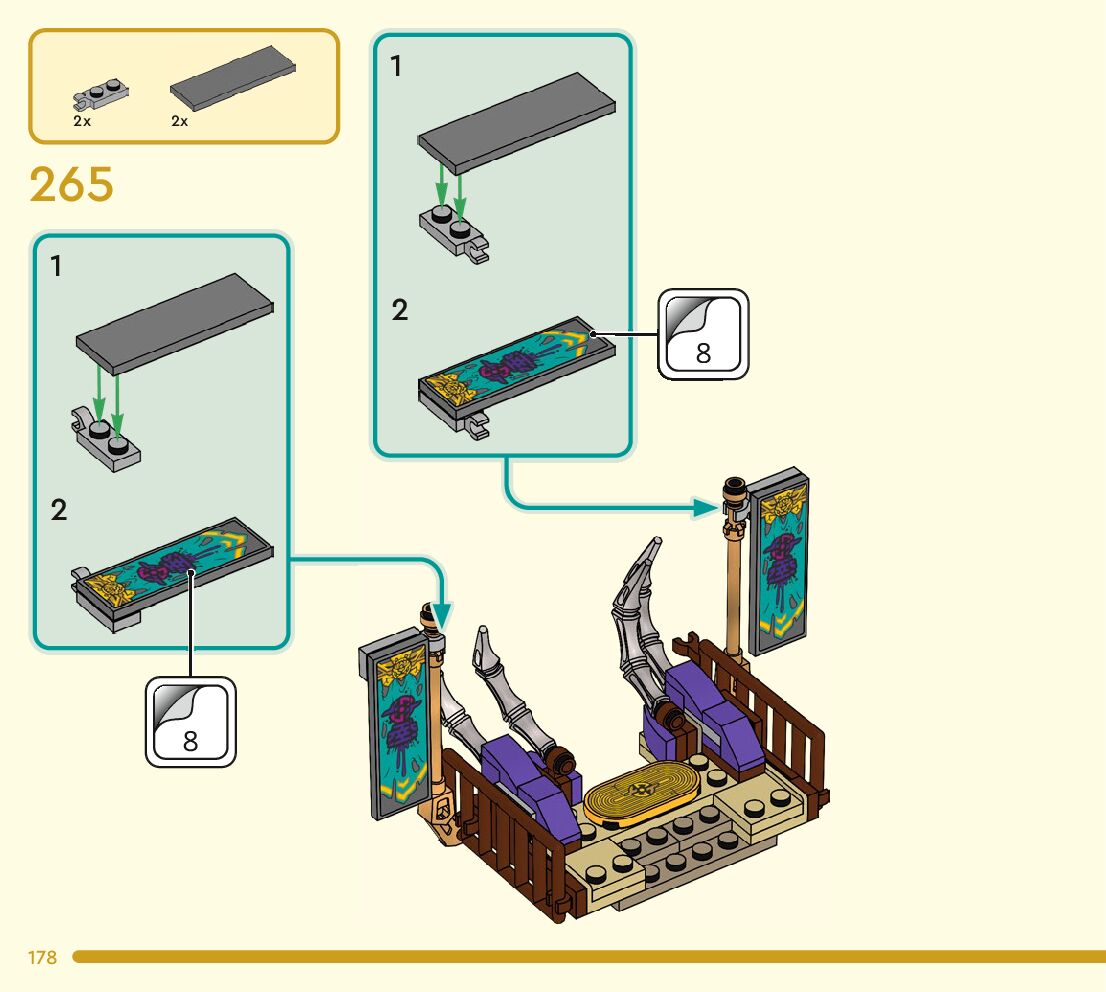 2x 2x

265

1

2

8

1

2

8

178