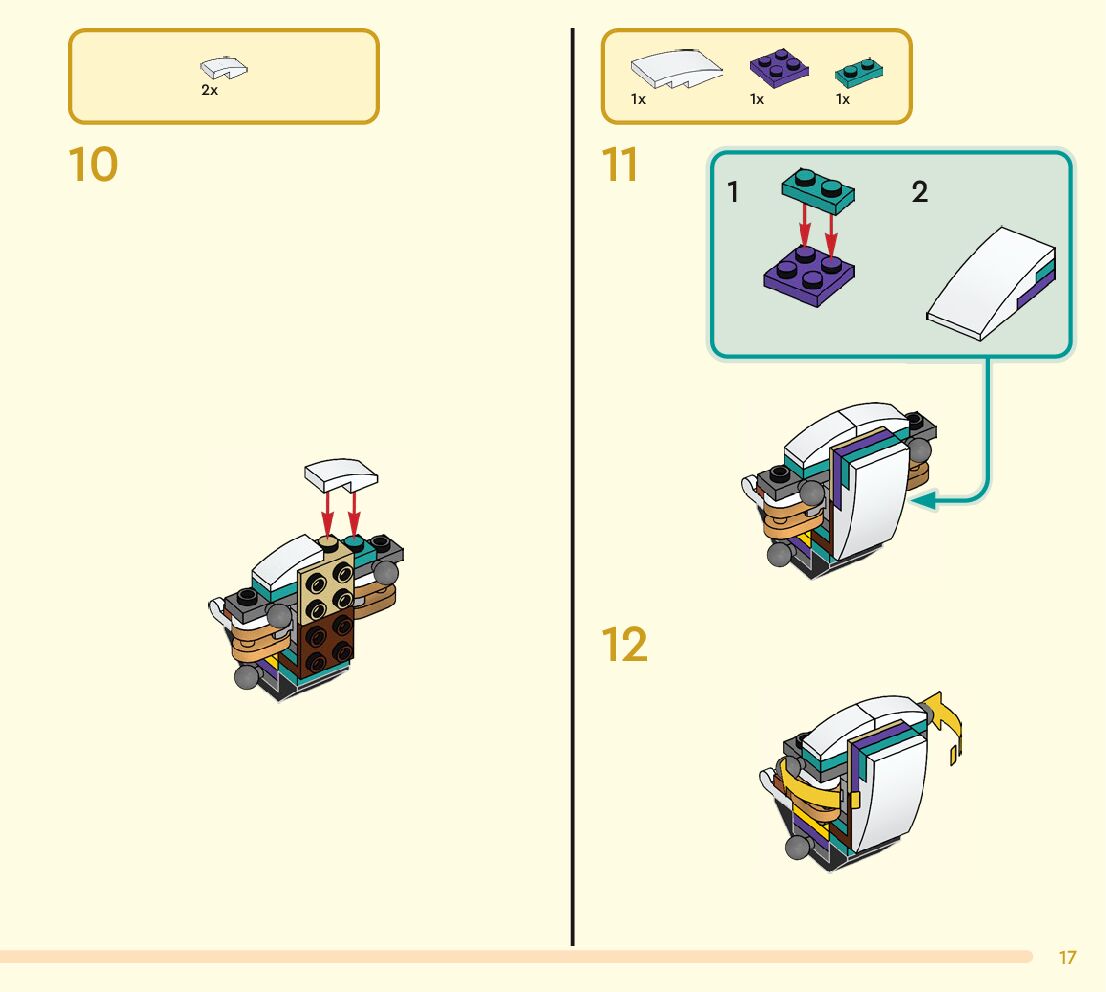 2x

10

1x 1x 1x

11

1

2

12

17