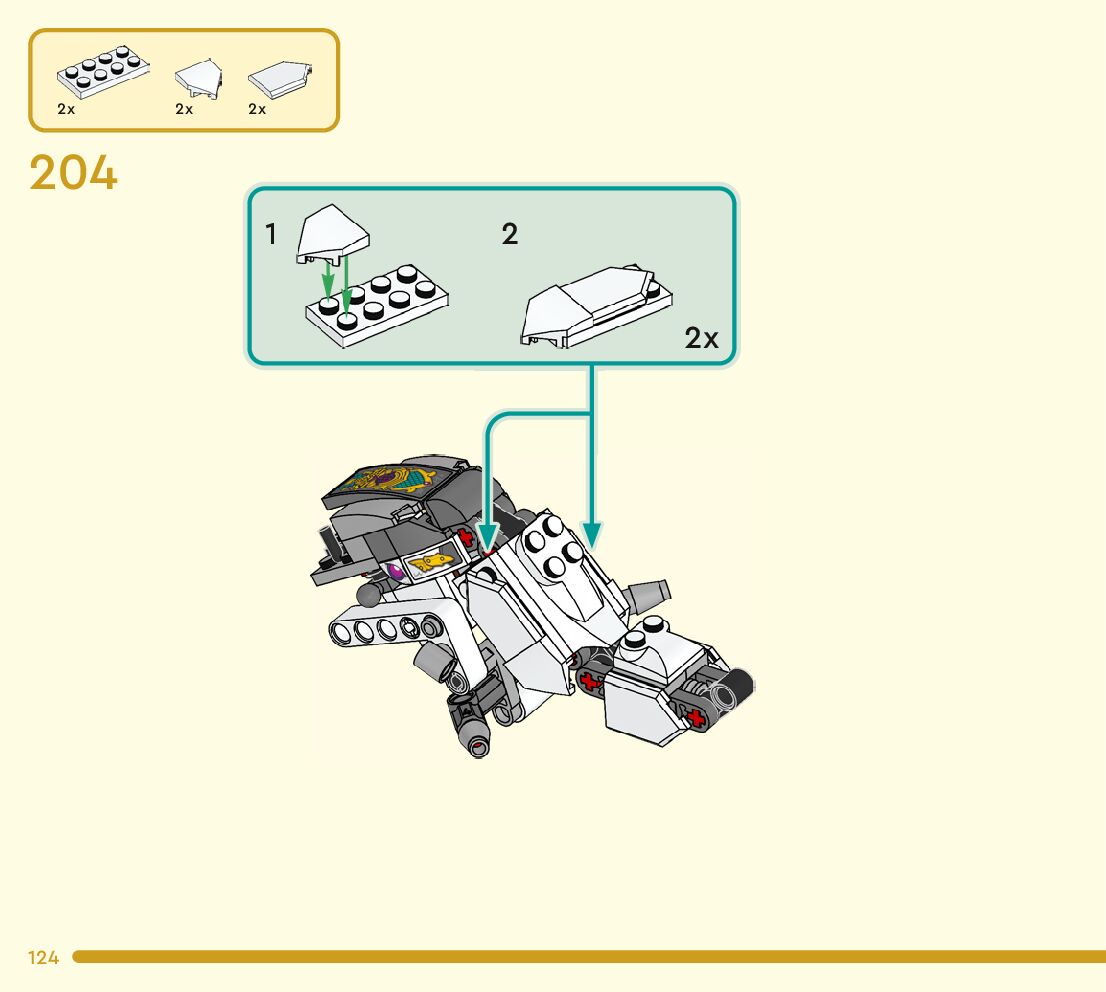 2x 2x 2x

204

1

2

2x

124