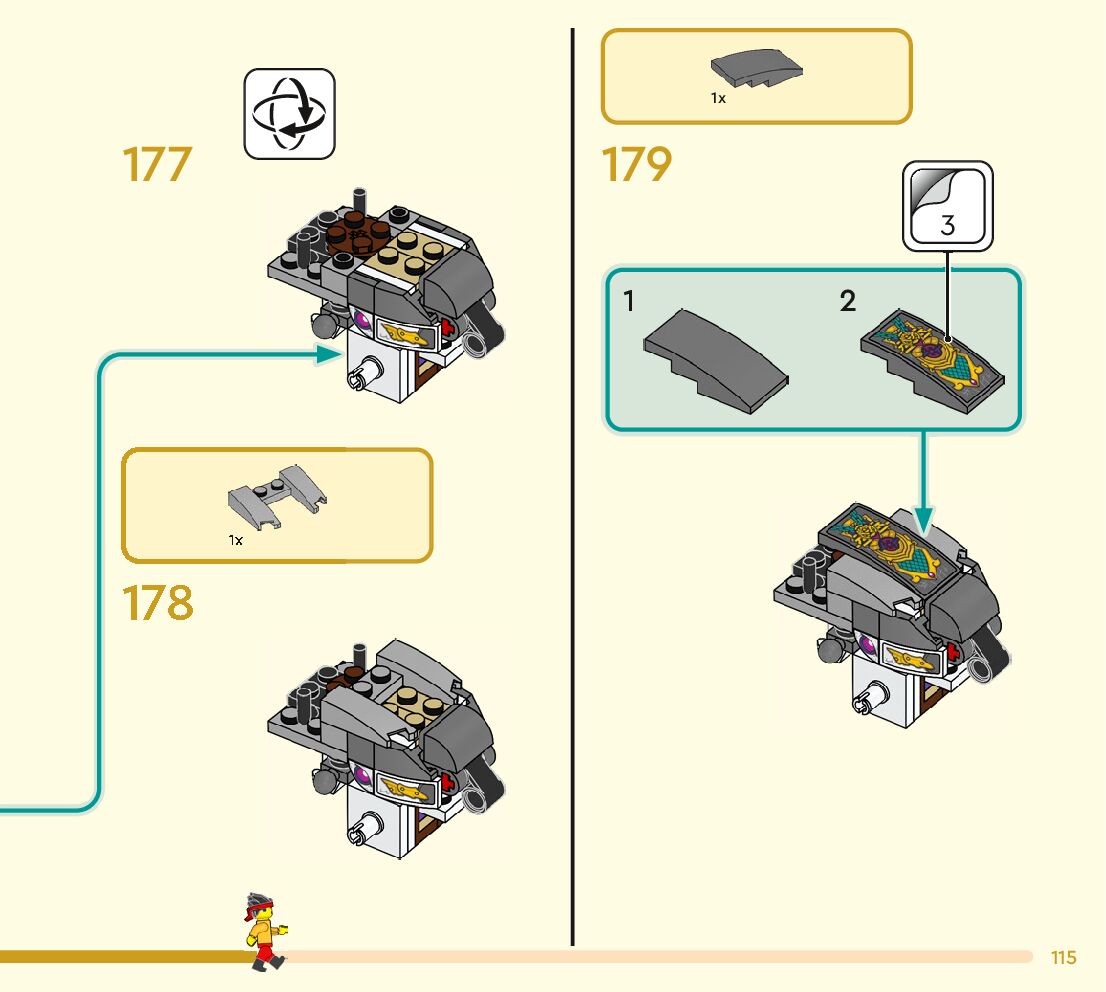 177

1x

178

1x

179

3

1

2

115