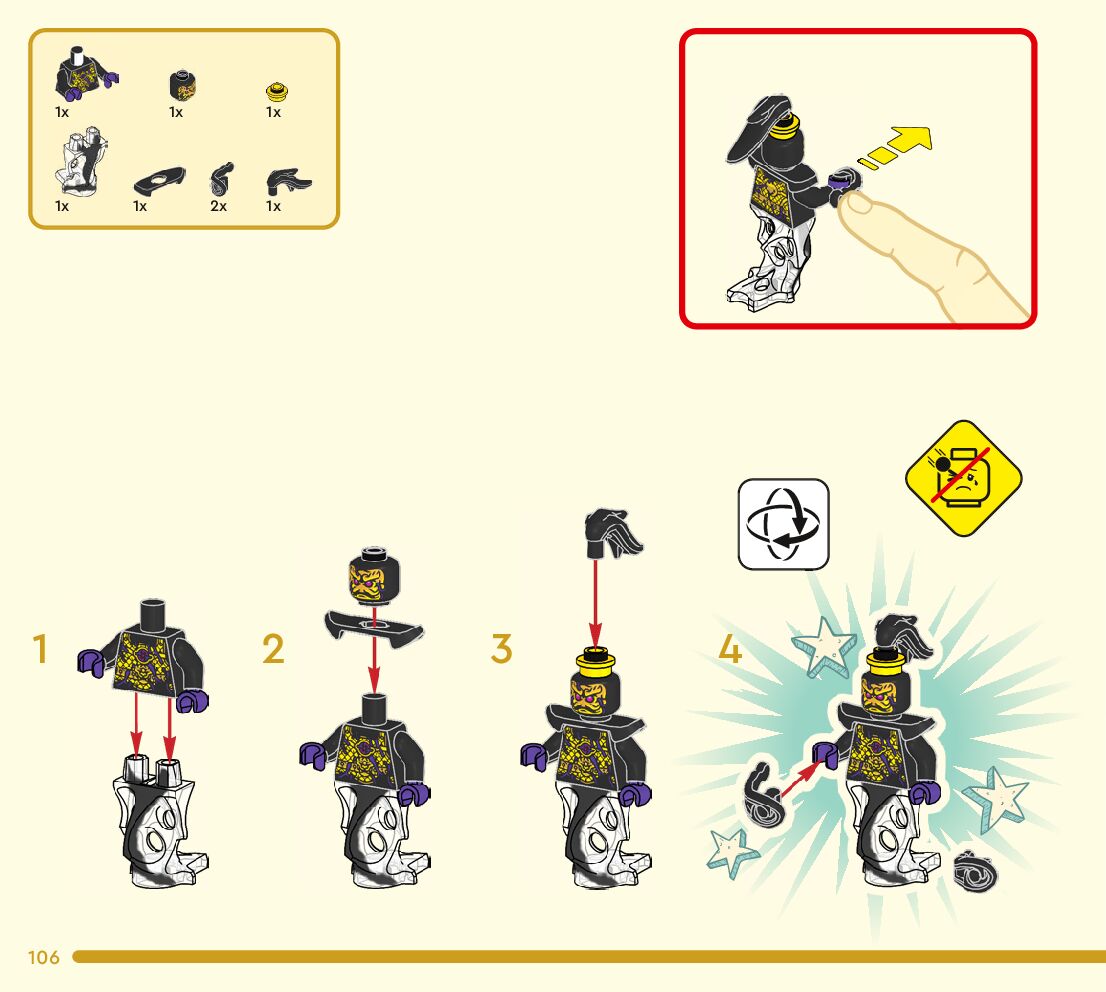 1x 1x 1x
1x 1x 2x 1x

1

2

3

4

106