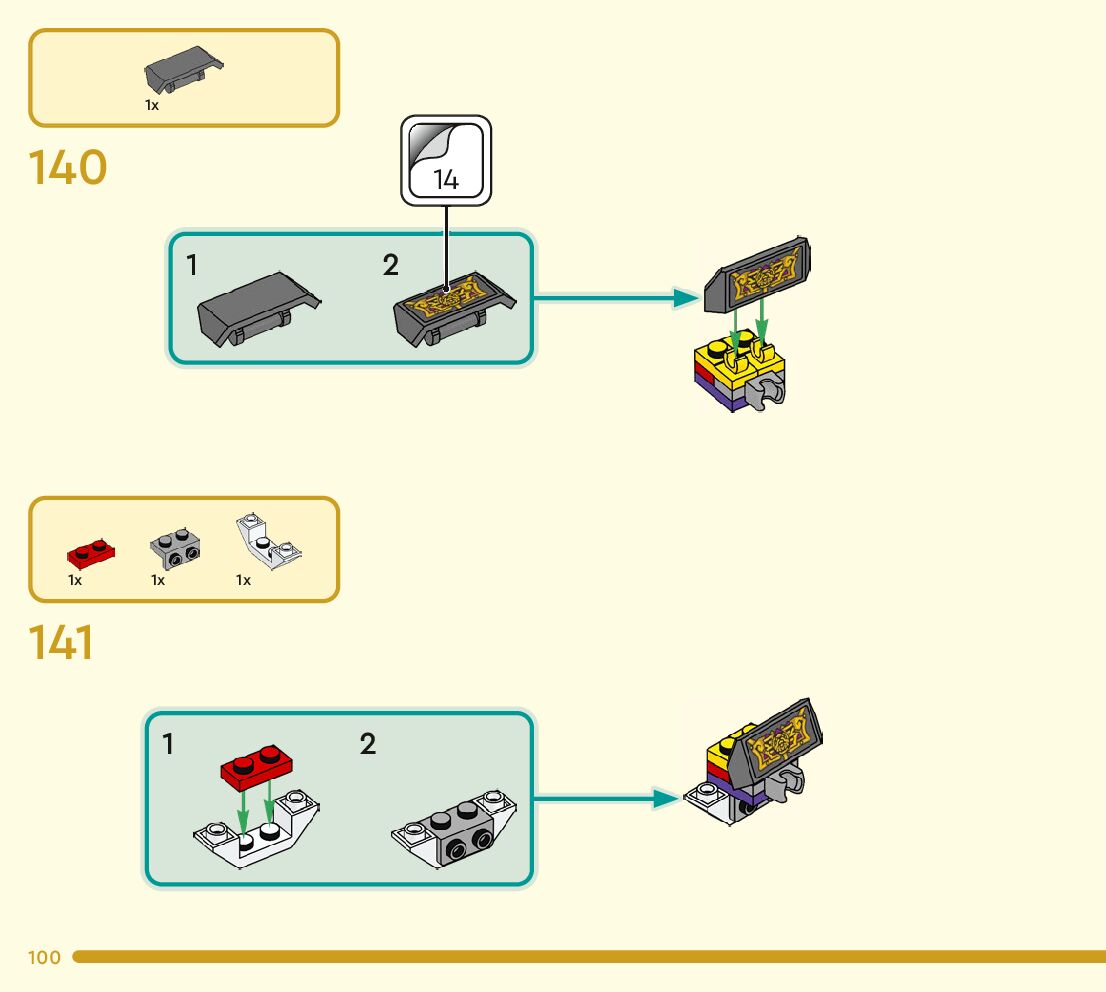 1x

140

14

1

2

1x 1x 1x

141

1

2

100