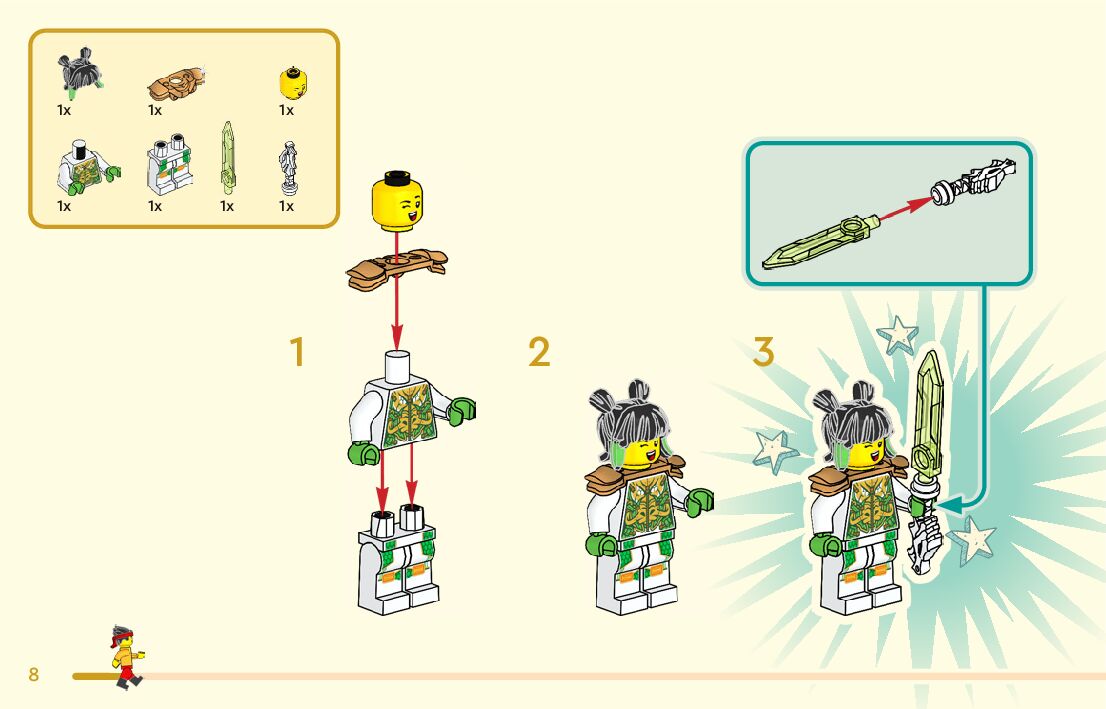 1x
1x
1x
1x
1x
1x
1x

1

2

3

8