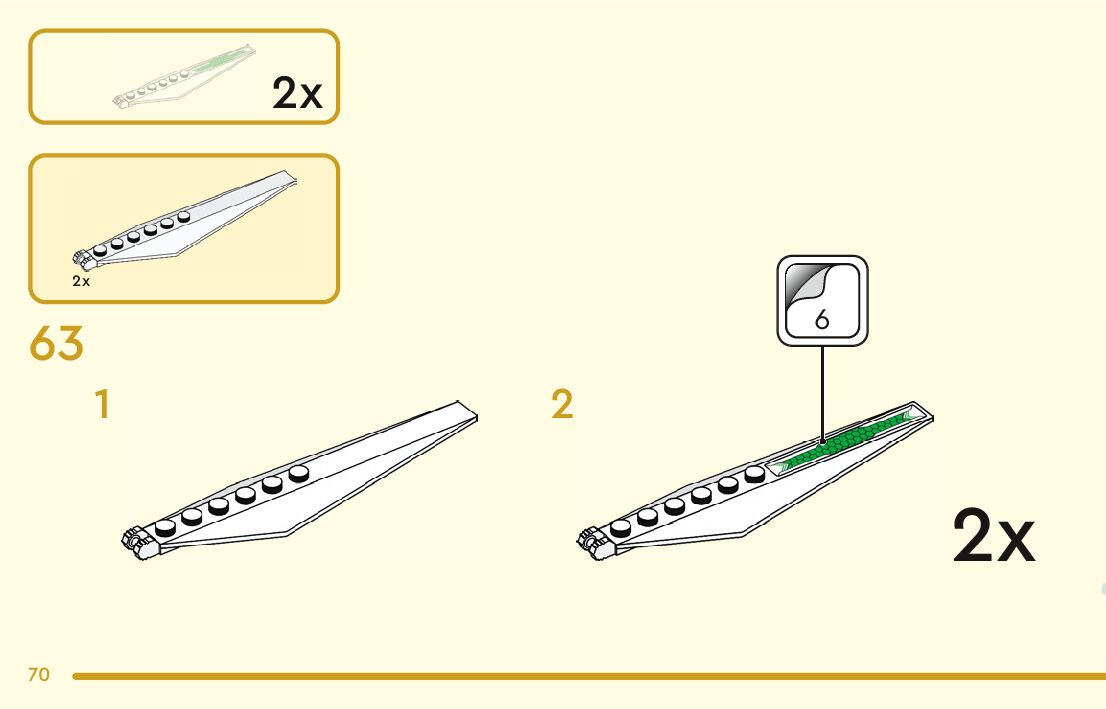 2x

2x

63

1

2

6

2x

70