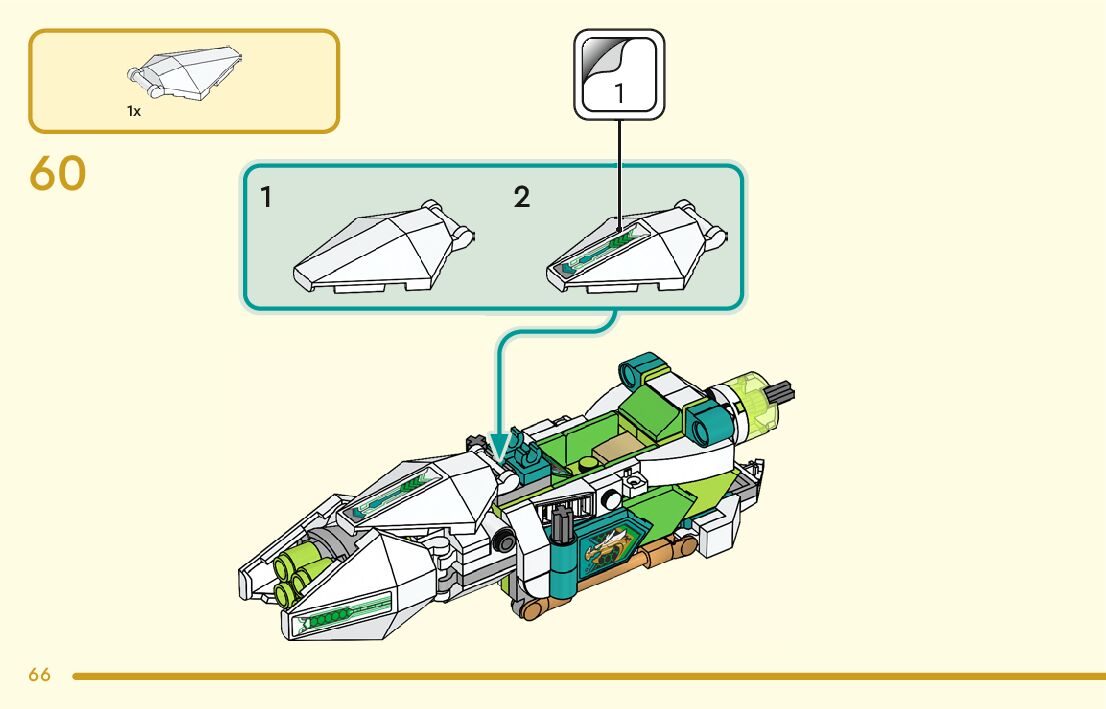 1x

60

1

1

2

66