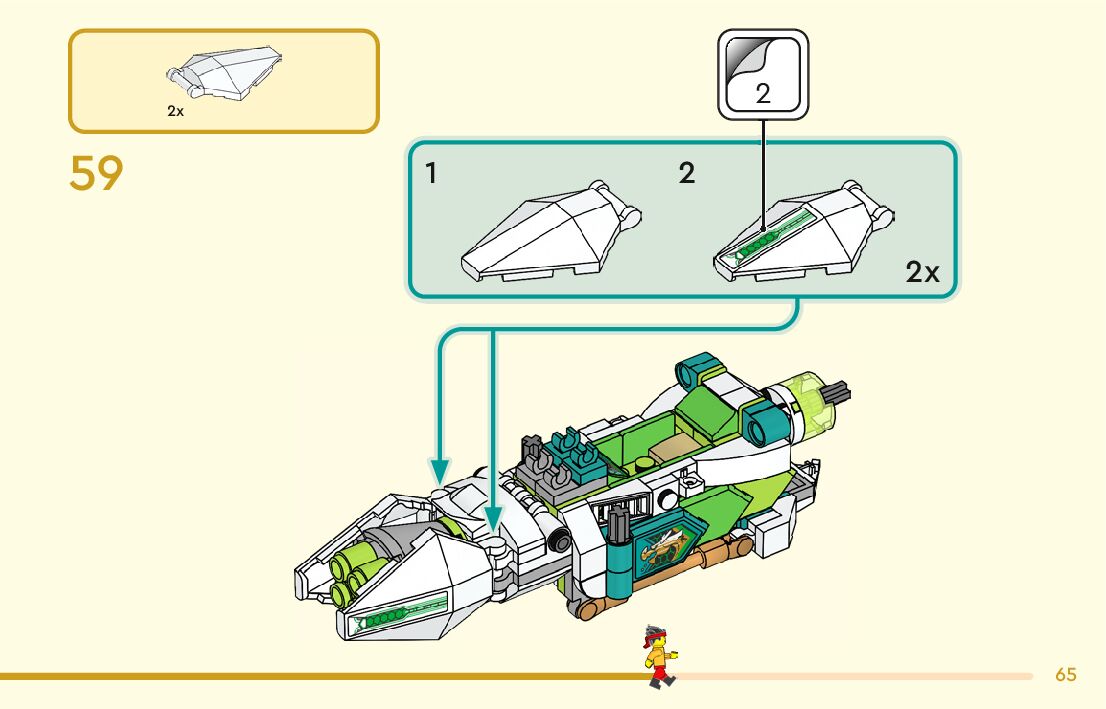 2x

59

2

1

2

2x

65