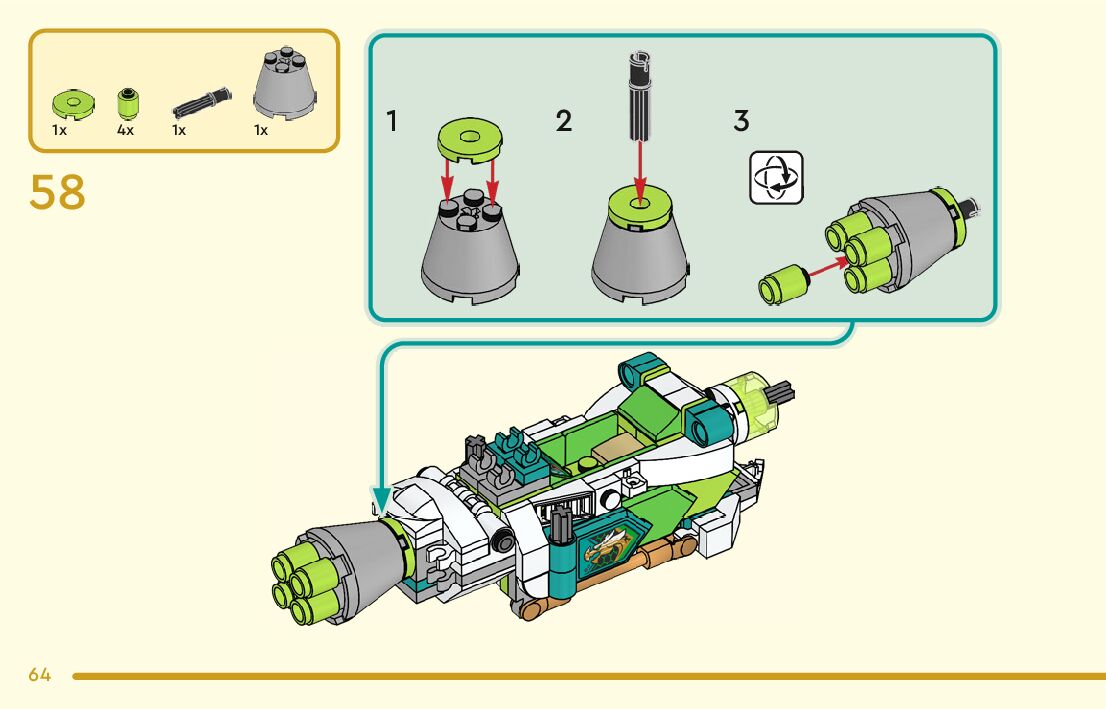 1x 4x 1x 1x

58

1

2

3

64