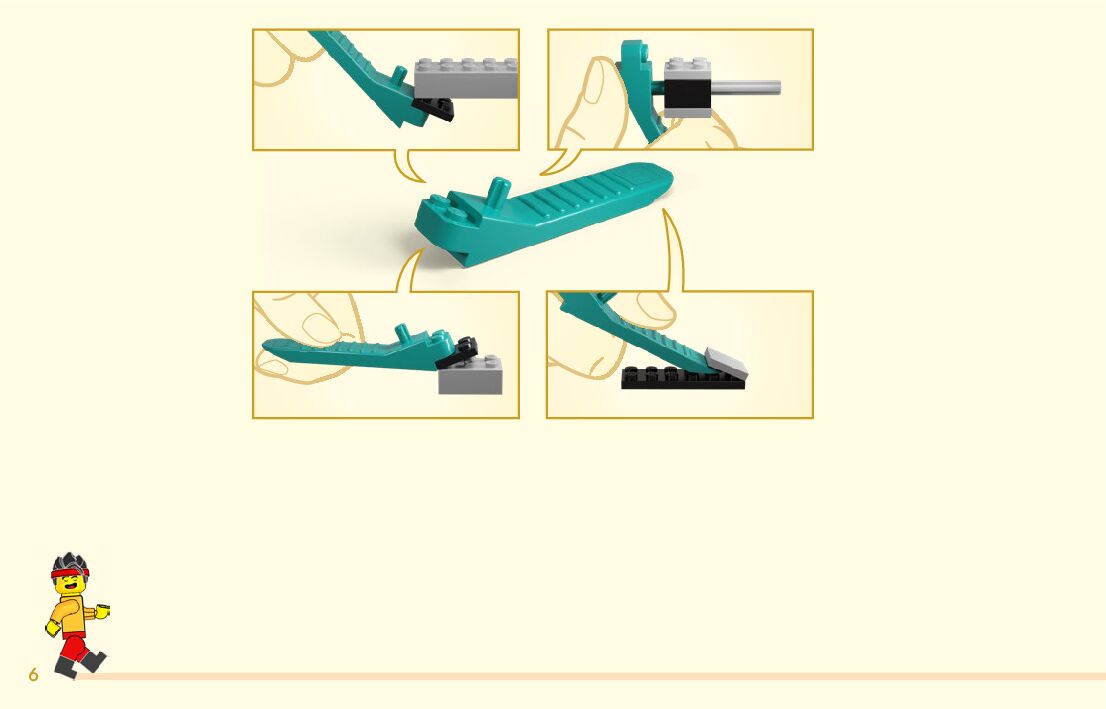 6