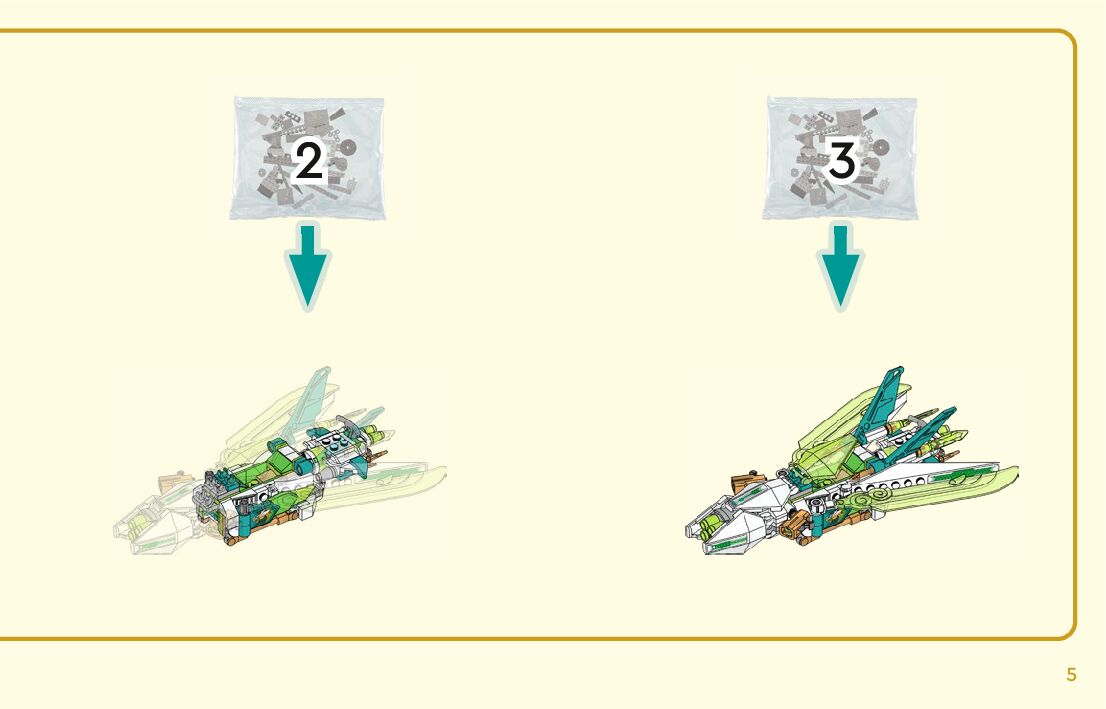 2

3

5