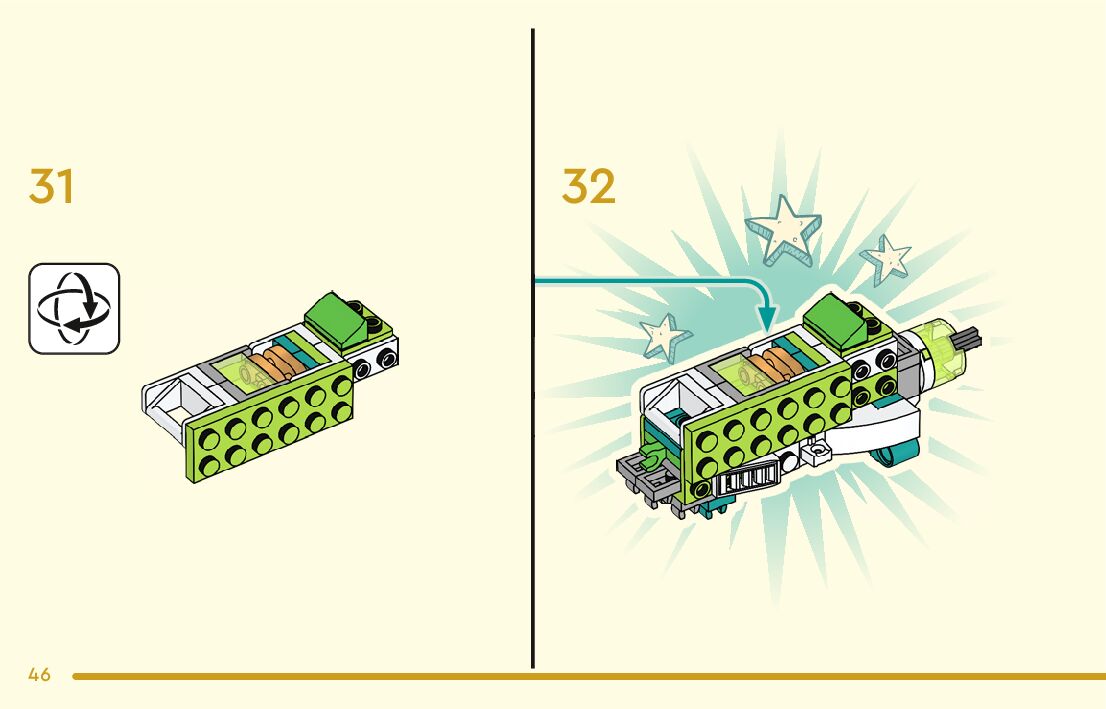 31

32

46