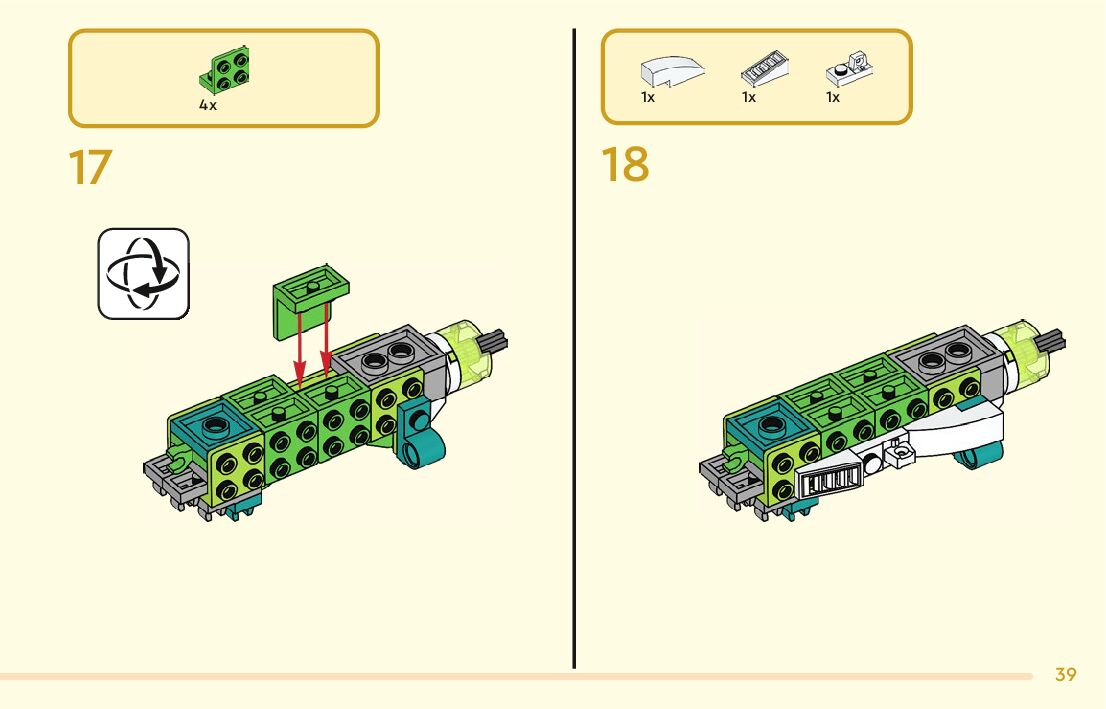 4x

17

1x 1x 1x

18

39