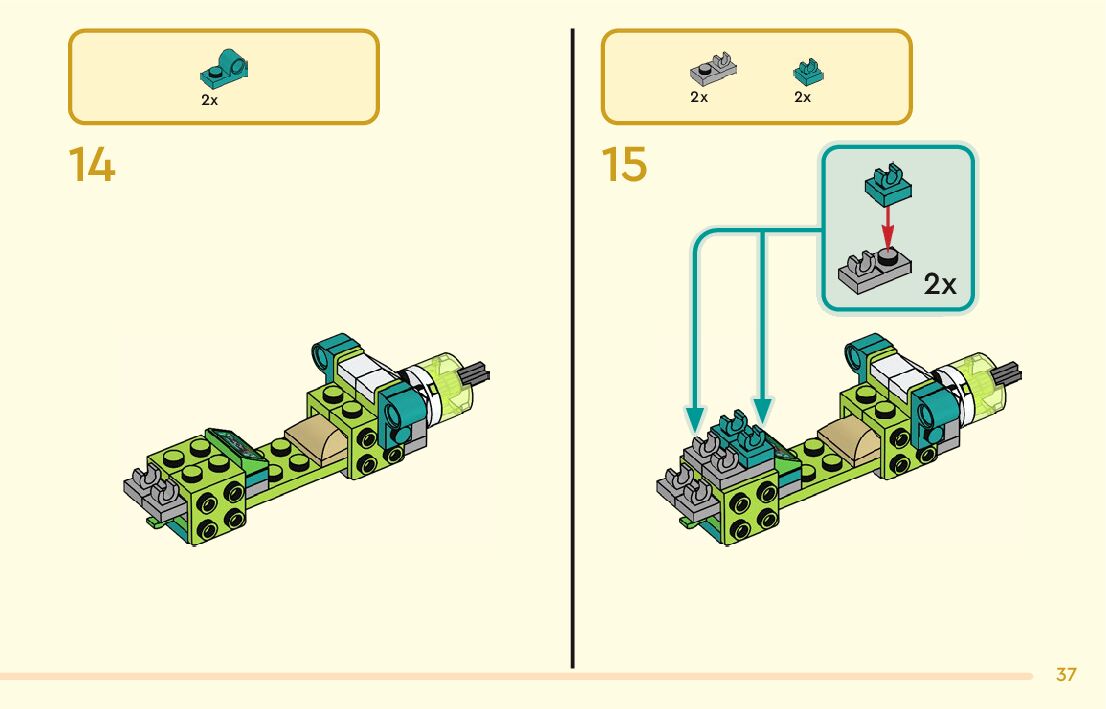 2x

14

2x 2x

15

2x

37