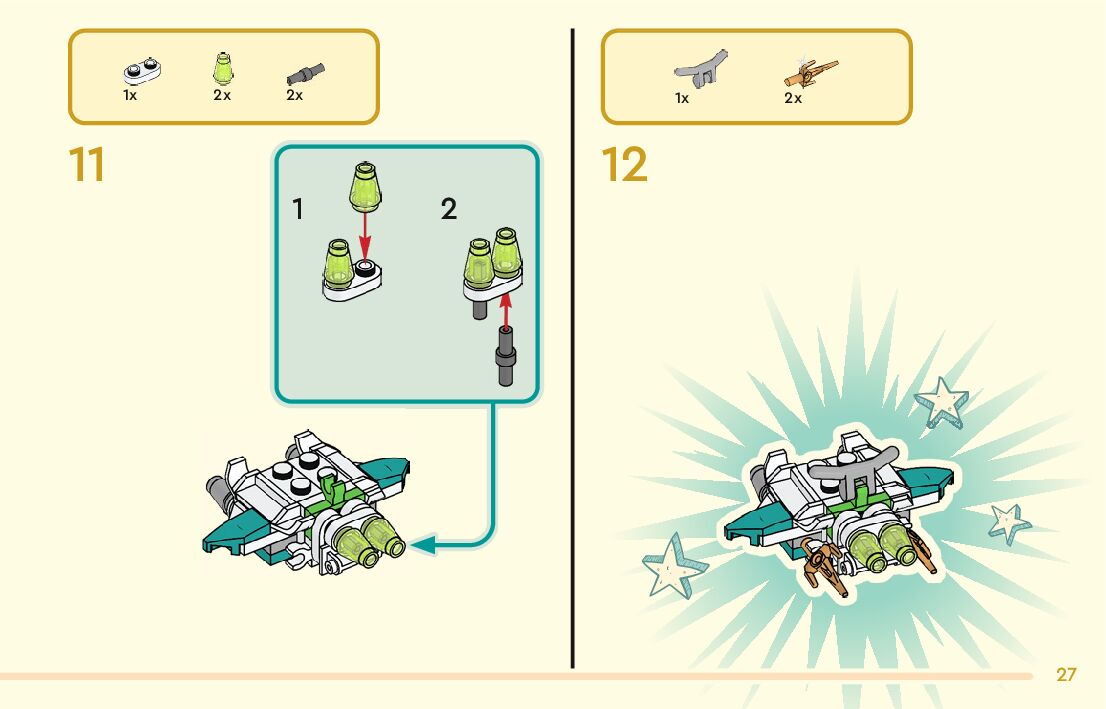 1x 2x 2x

11

1

2

1x 2x

12

27