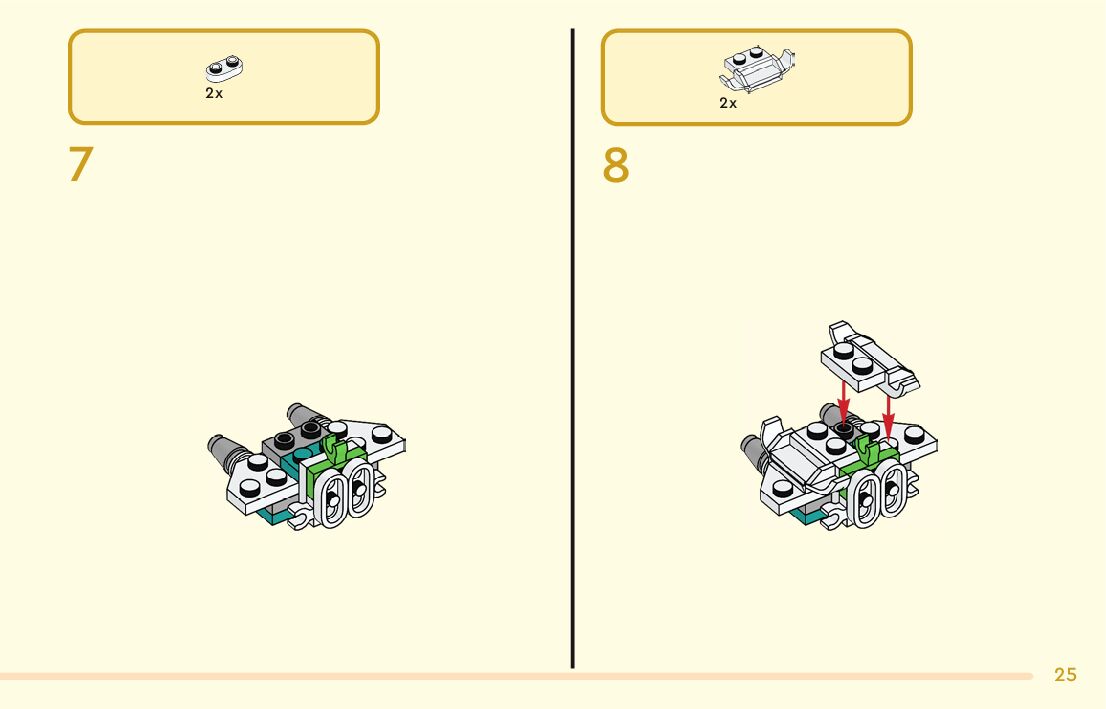 2x

7

2x

8

25