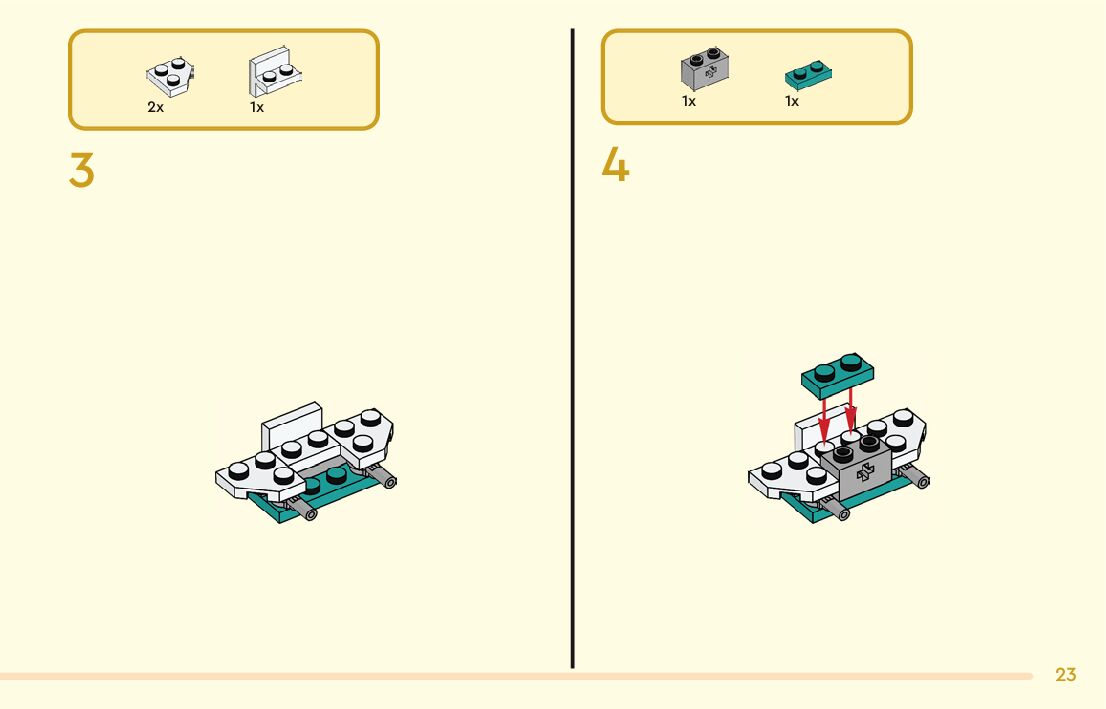 2x 1x

3

1x 1x

4

23