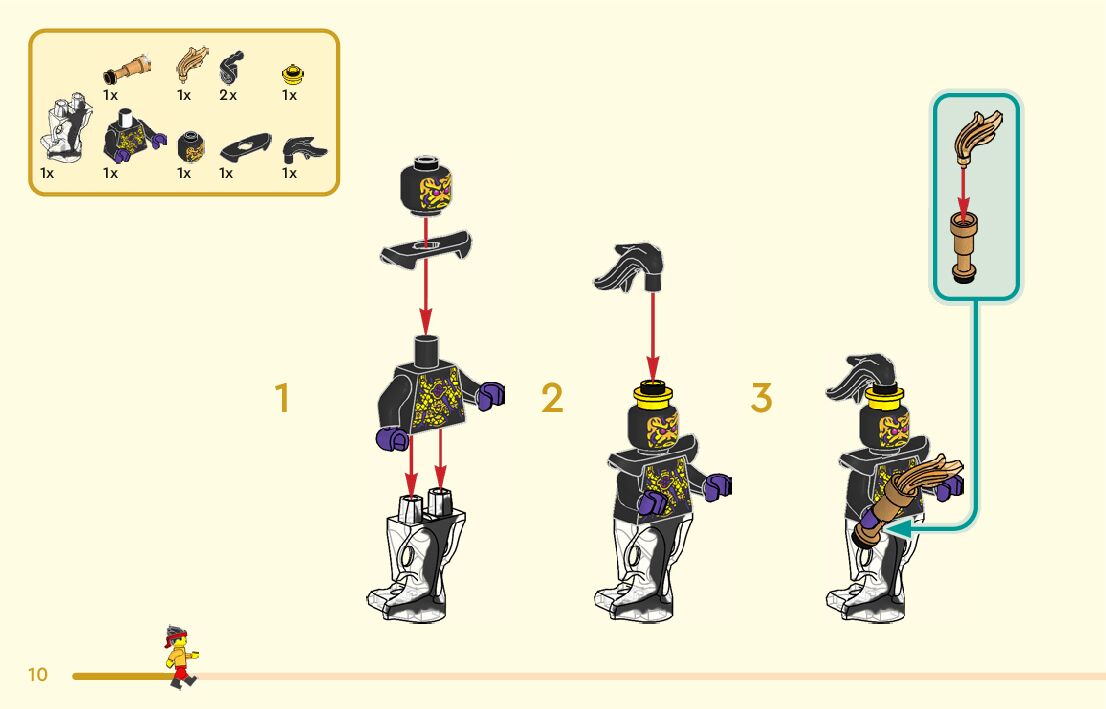 1x 1x 2x 1x
1x 1x 1x 1x 1x

1

2

3

10