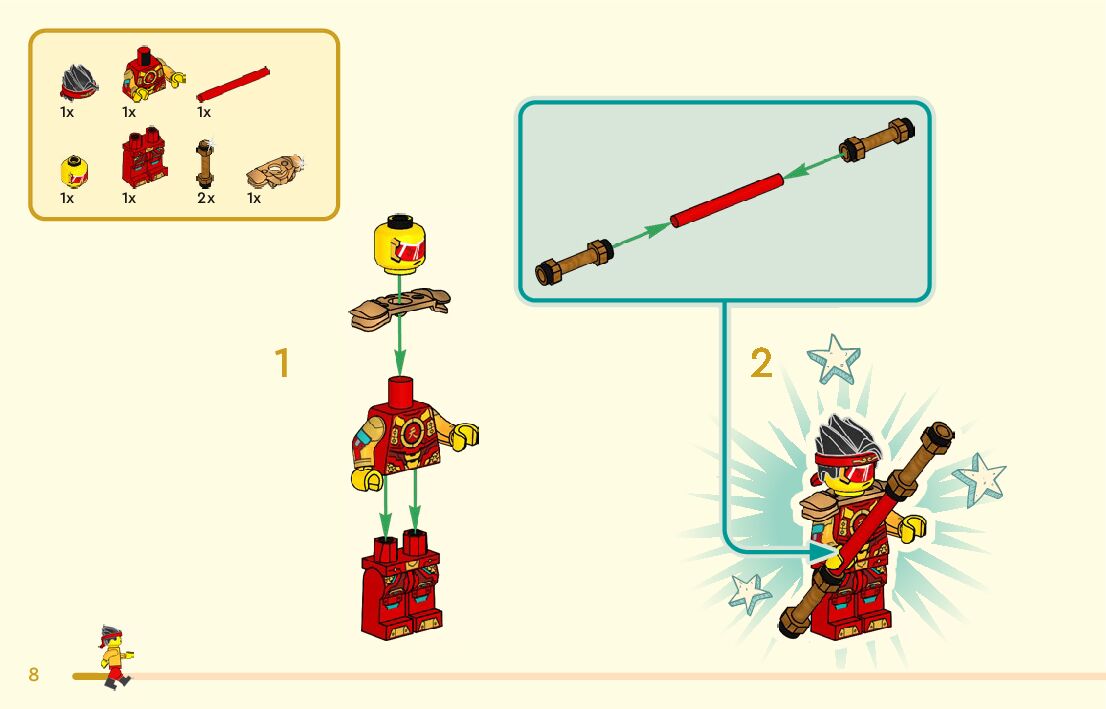 1x
1x
1x
1x
1x
2x
1x

1

2

8