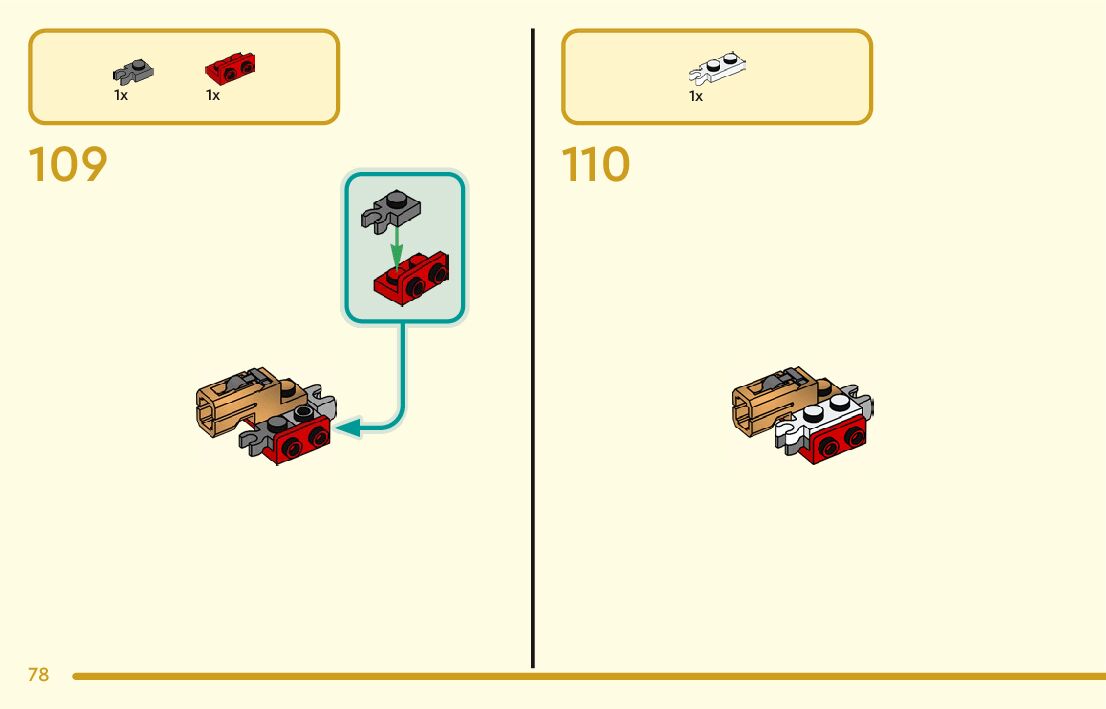 1x 1x

109

1x

110

78