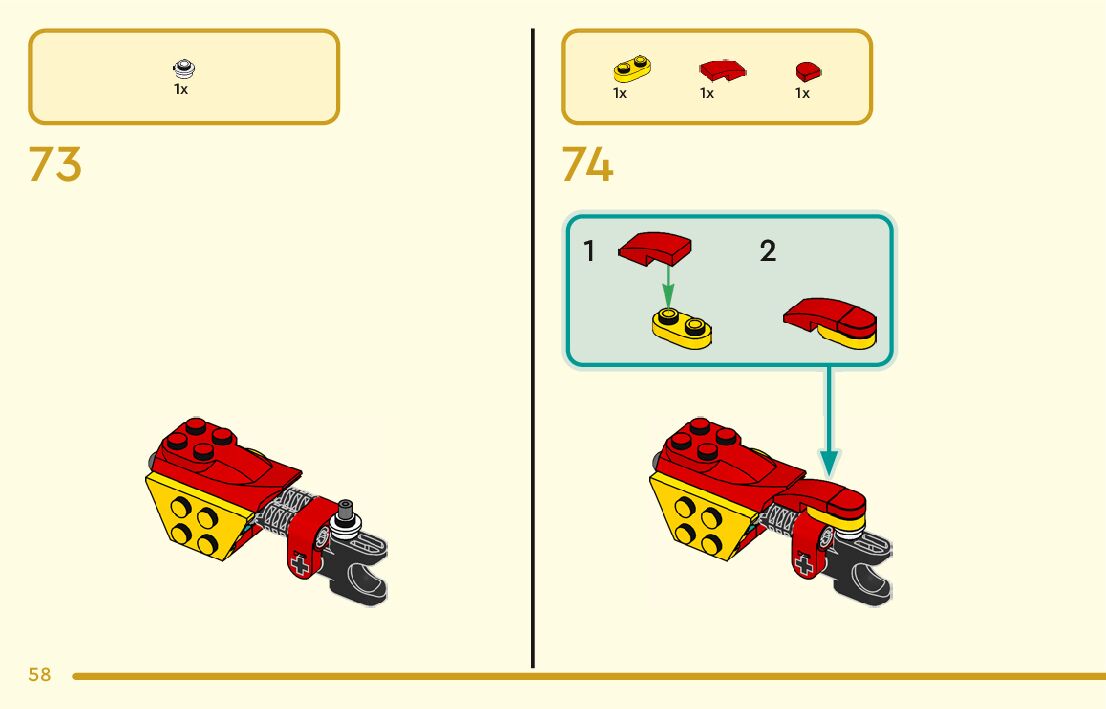 1x

73

1x 1x 1x

74

1

2

58