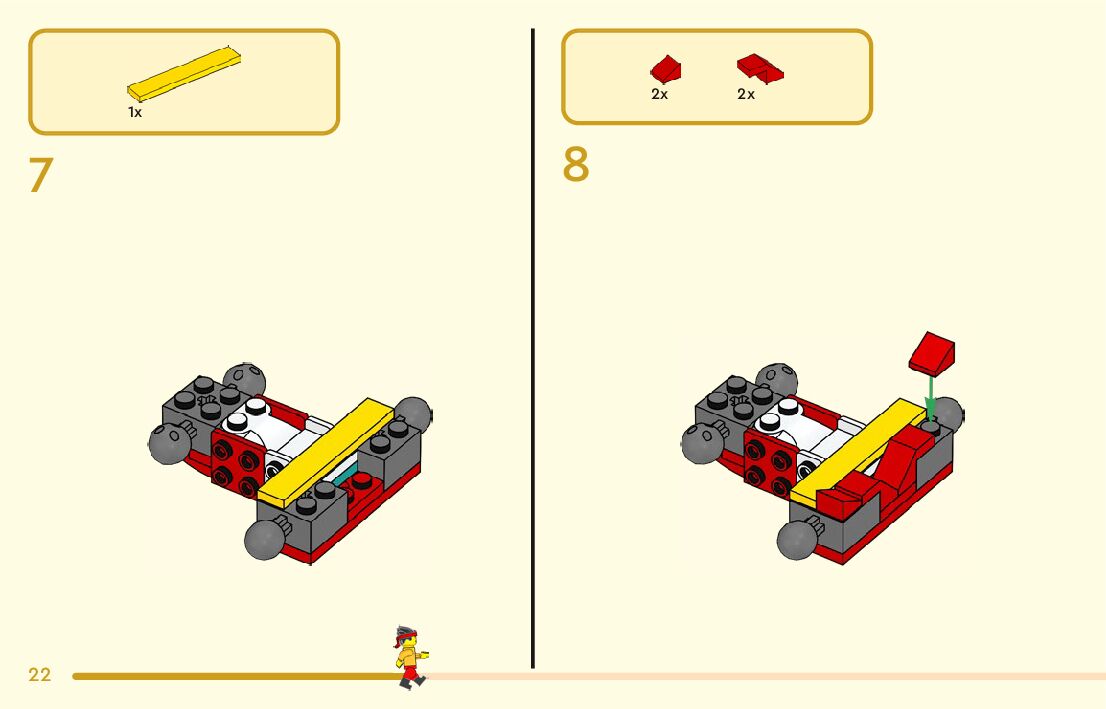 1x

7

2x 2x

8

22