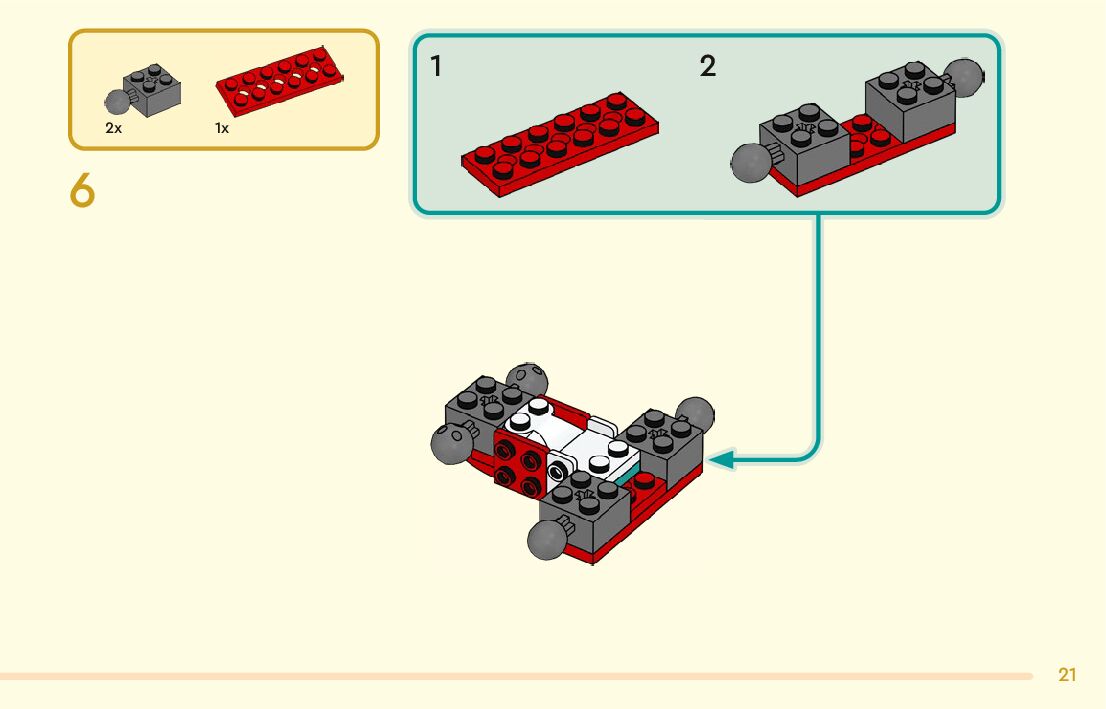 2x
1x

6

1
2

21